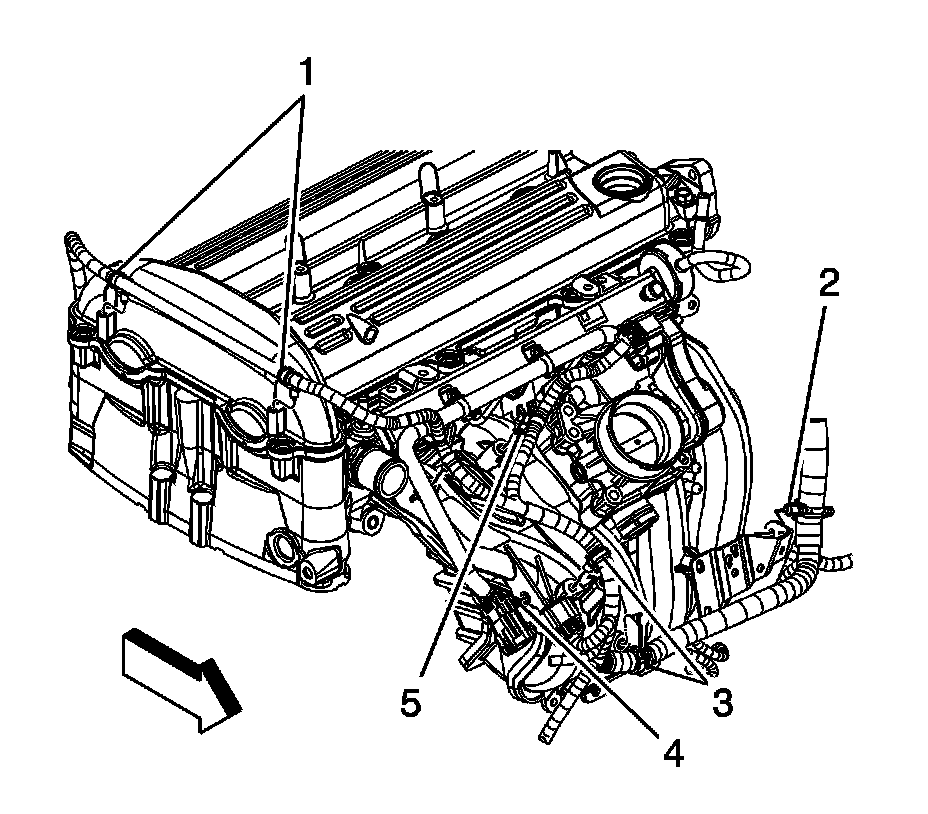 1
2
5
3
4