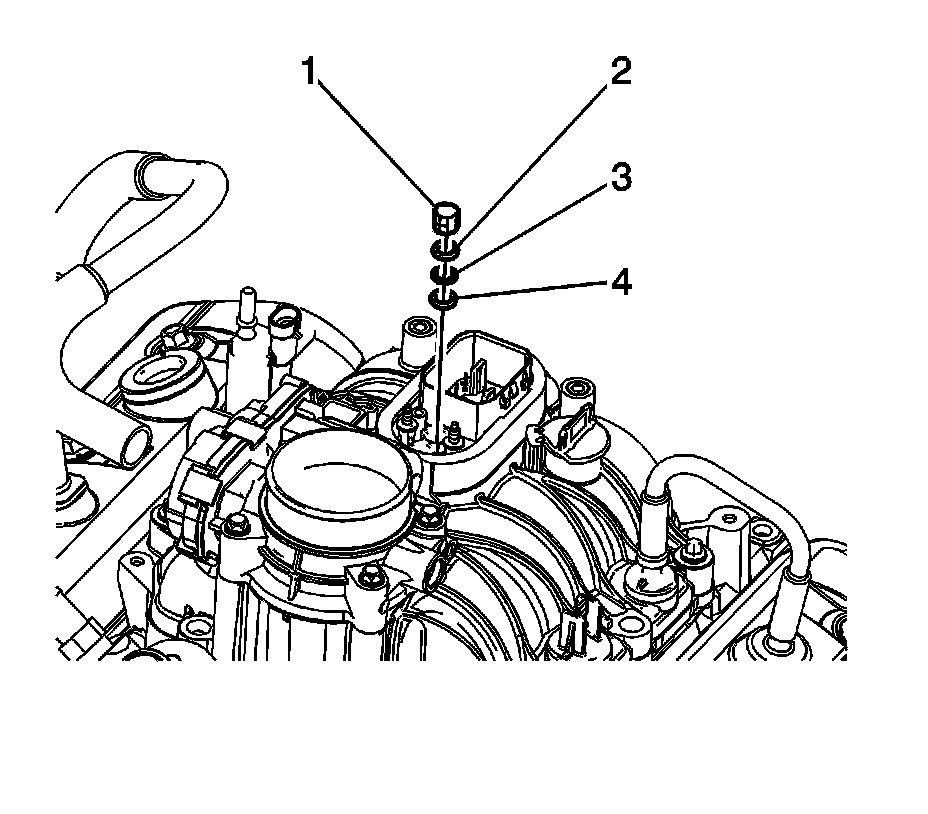 1
2
3
4