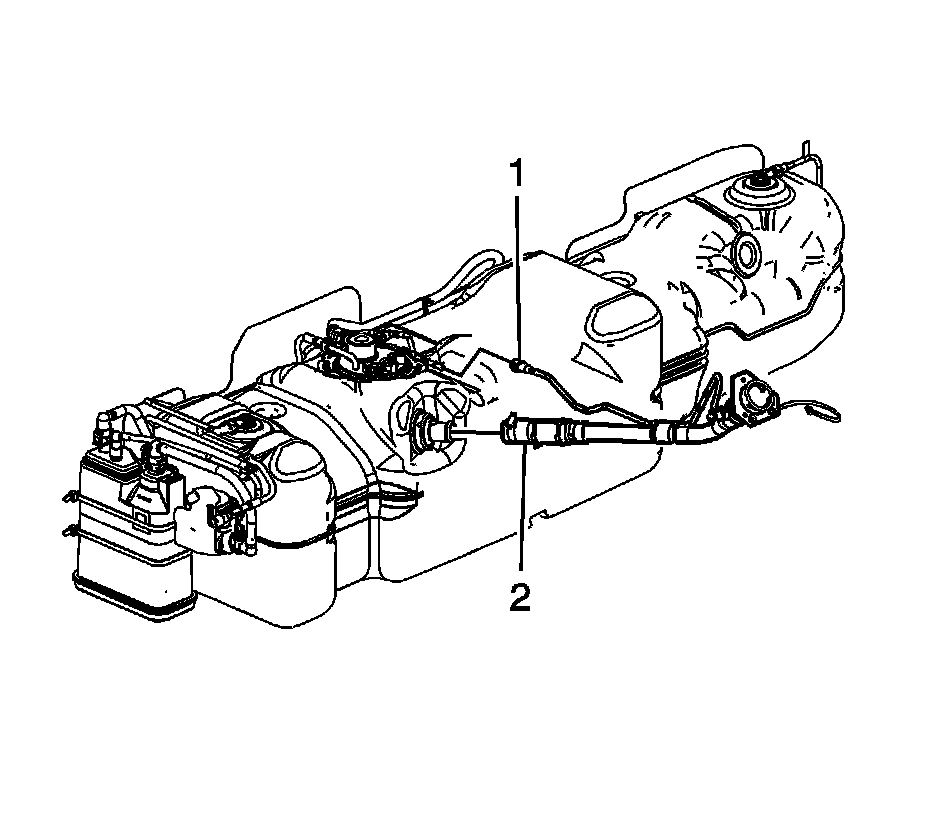 1
2