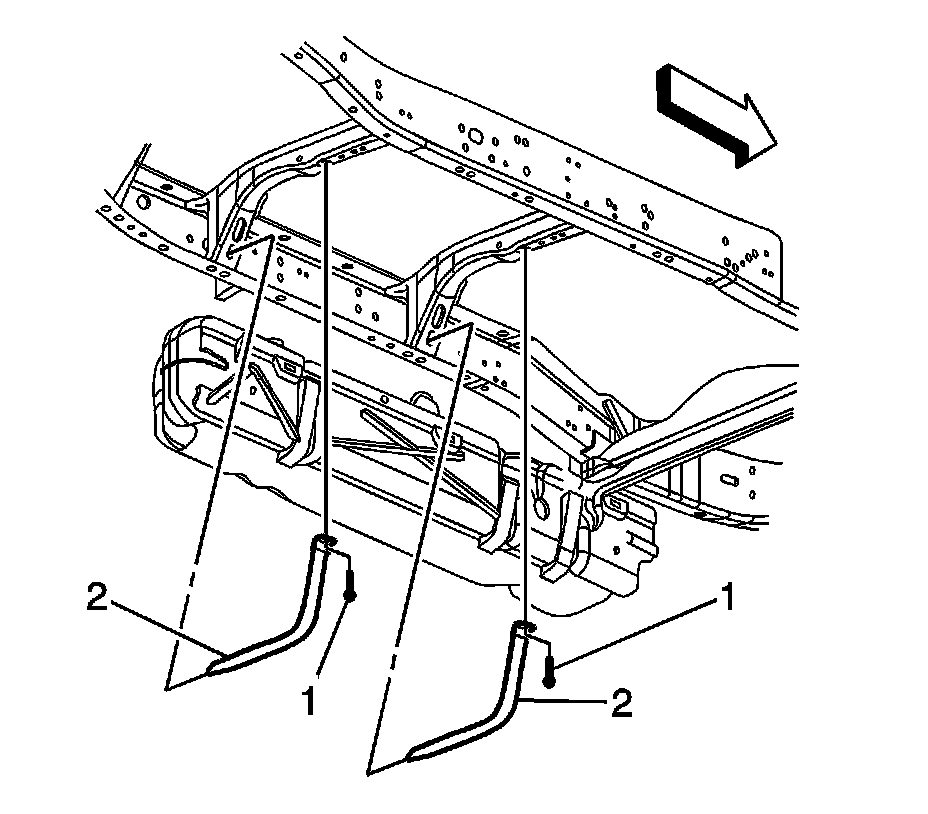 2
1
1
2