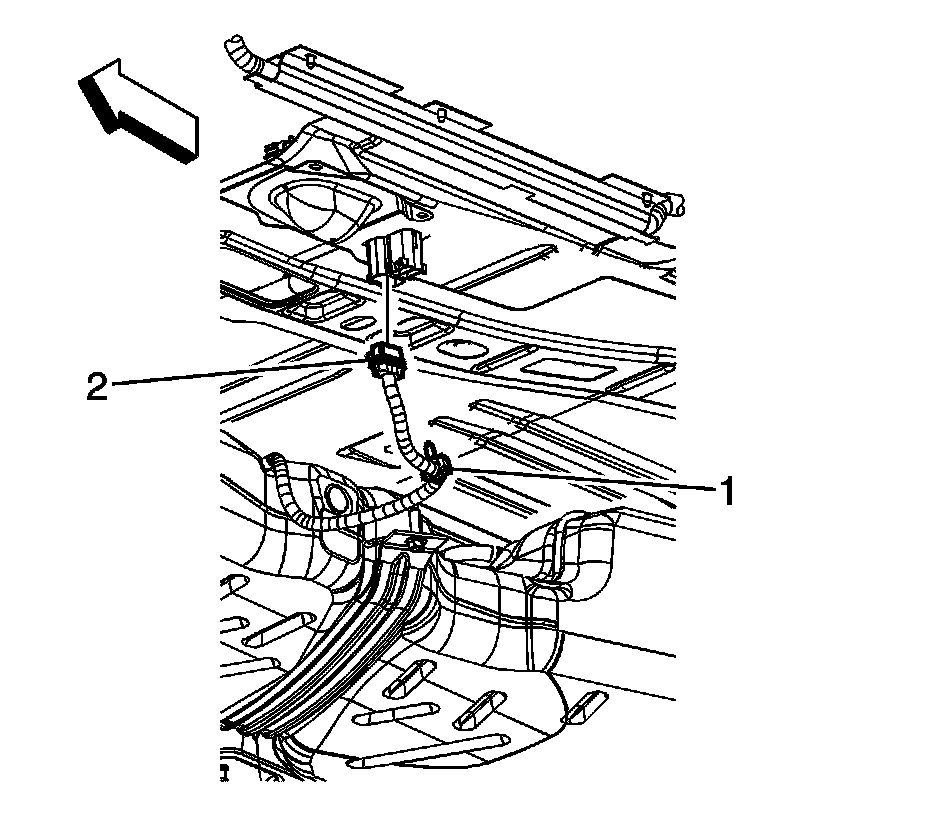 2

1