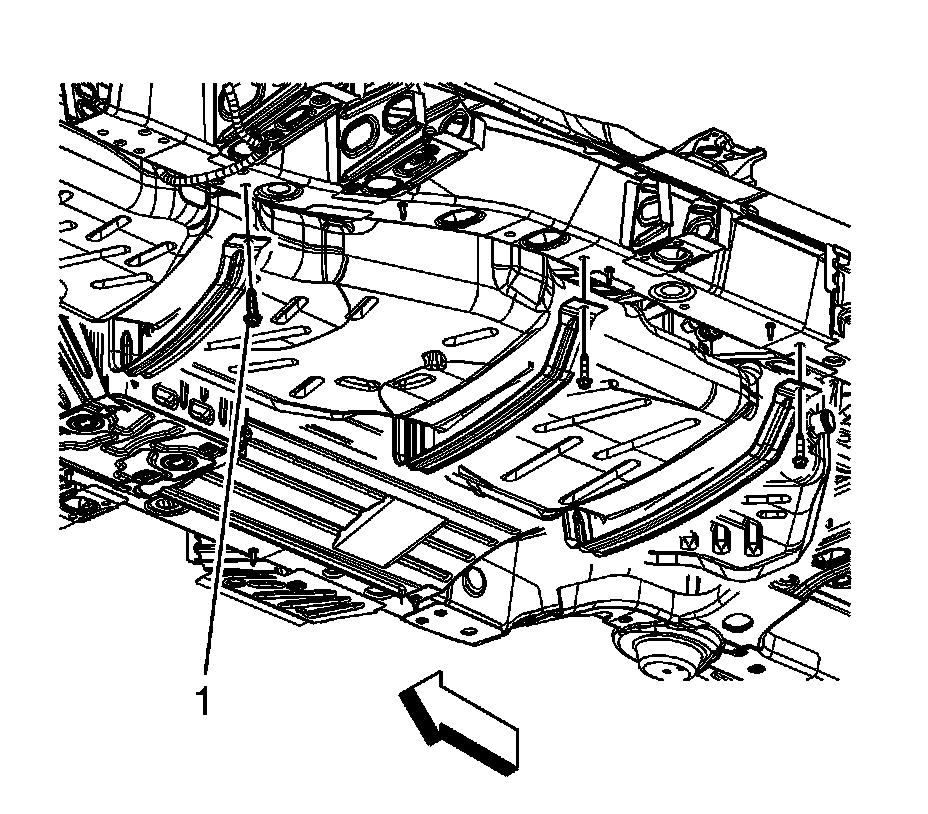 1