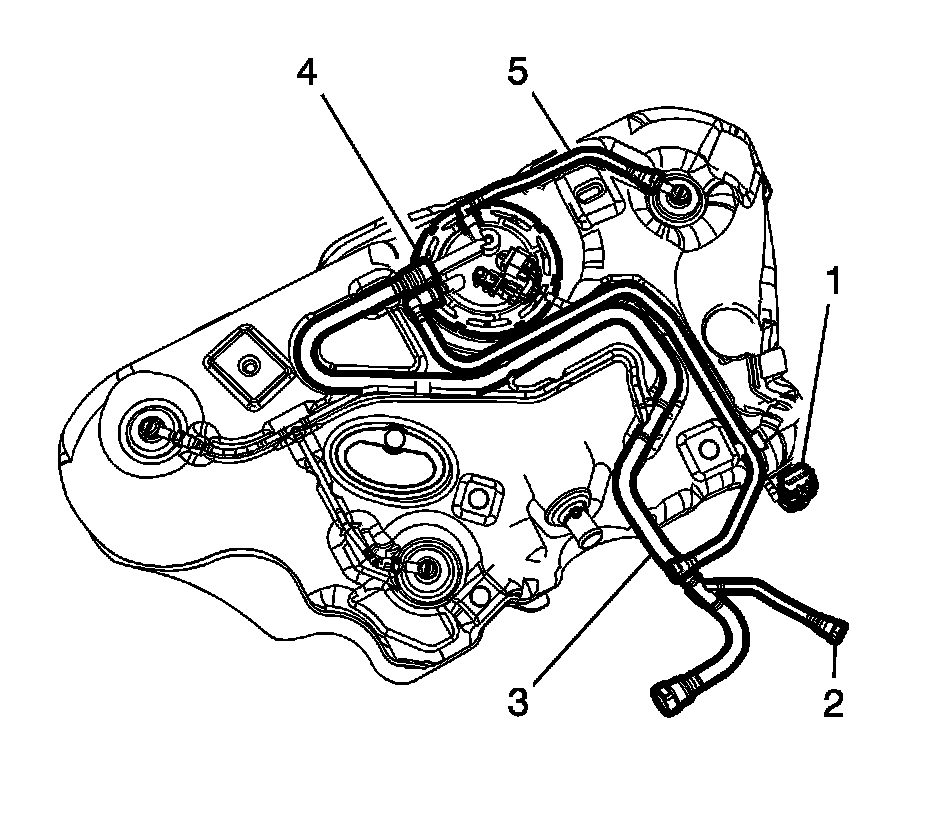 4
5
1
3
2