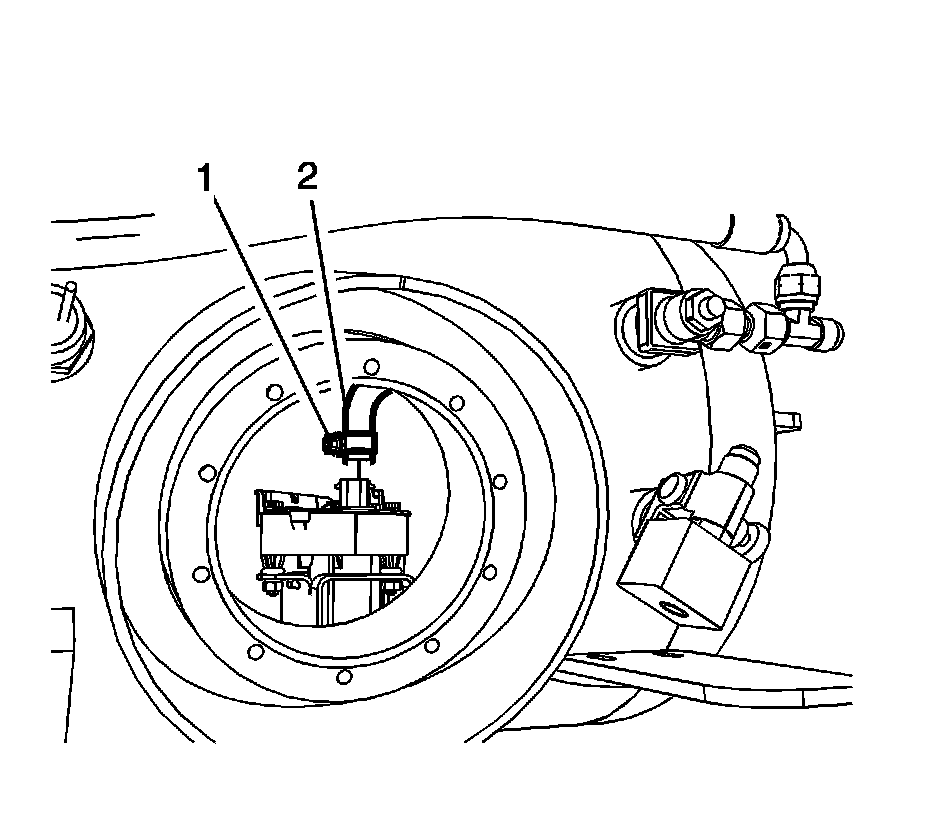 1
2