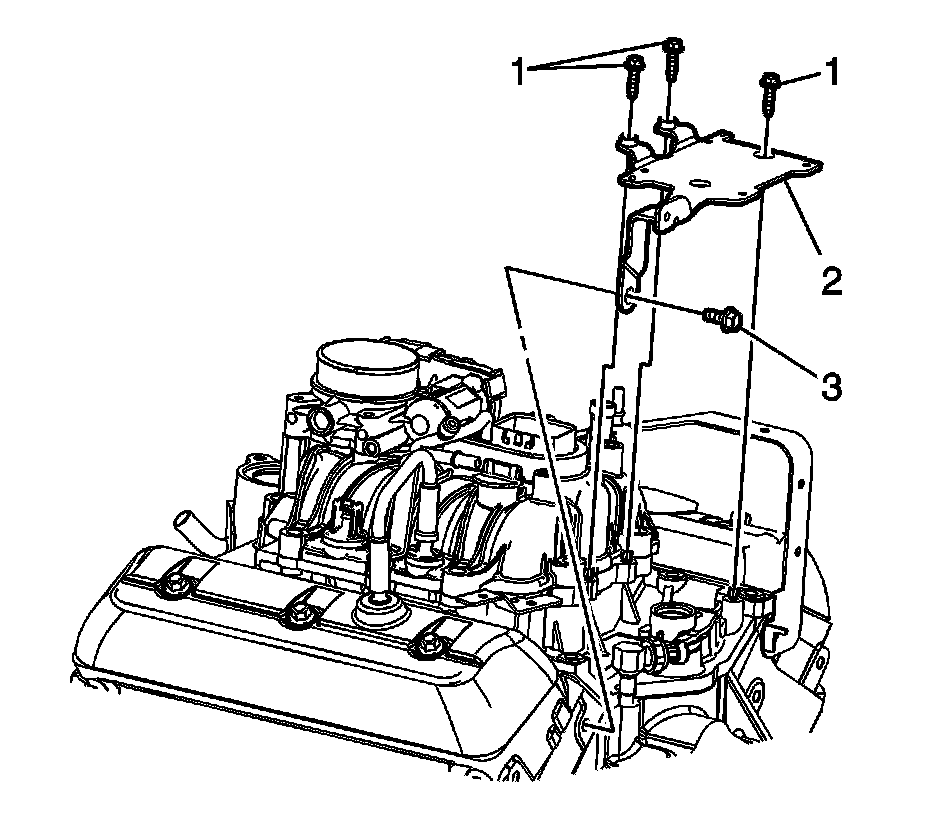 1
1
2
3