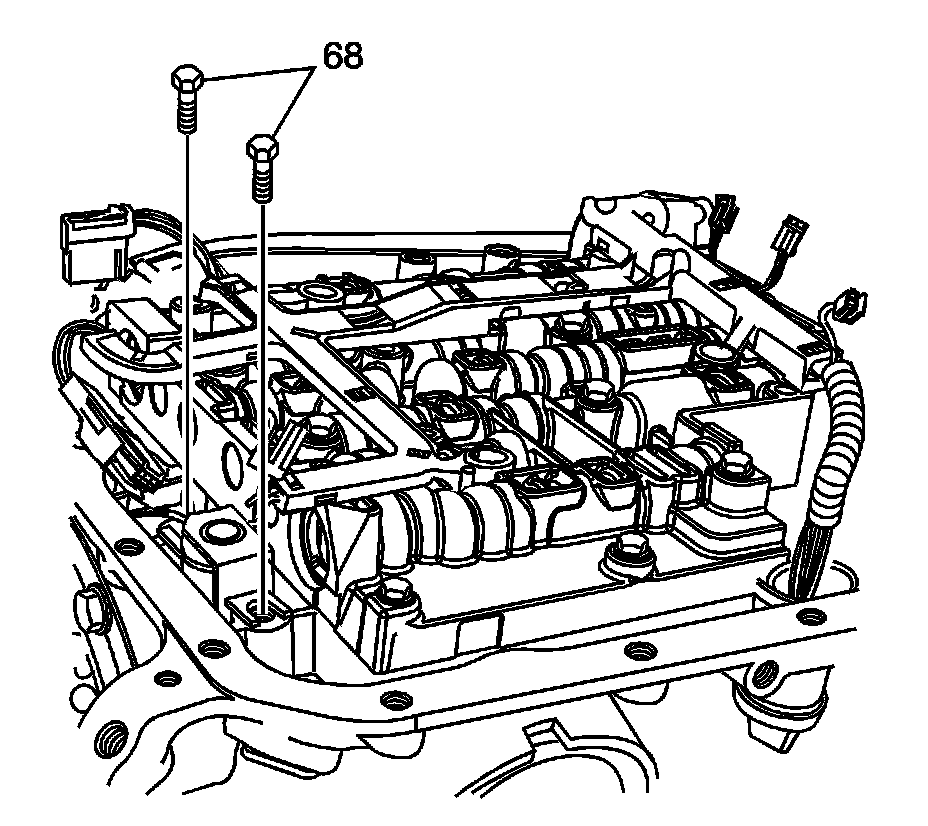 68