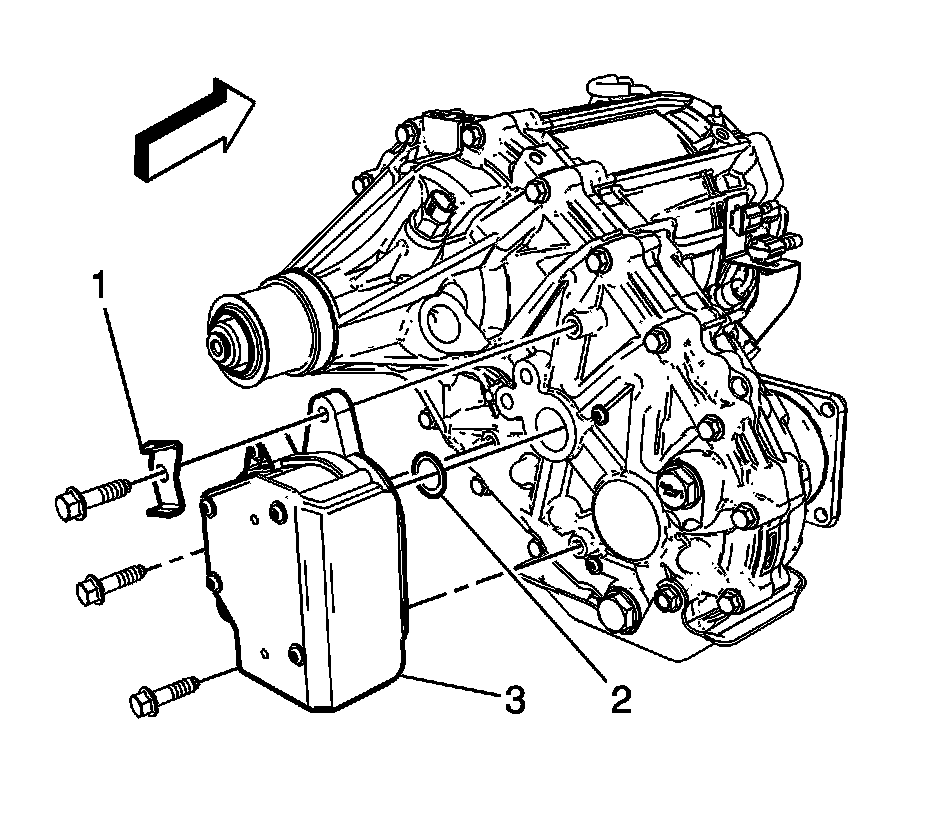 1

3

2