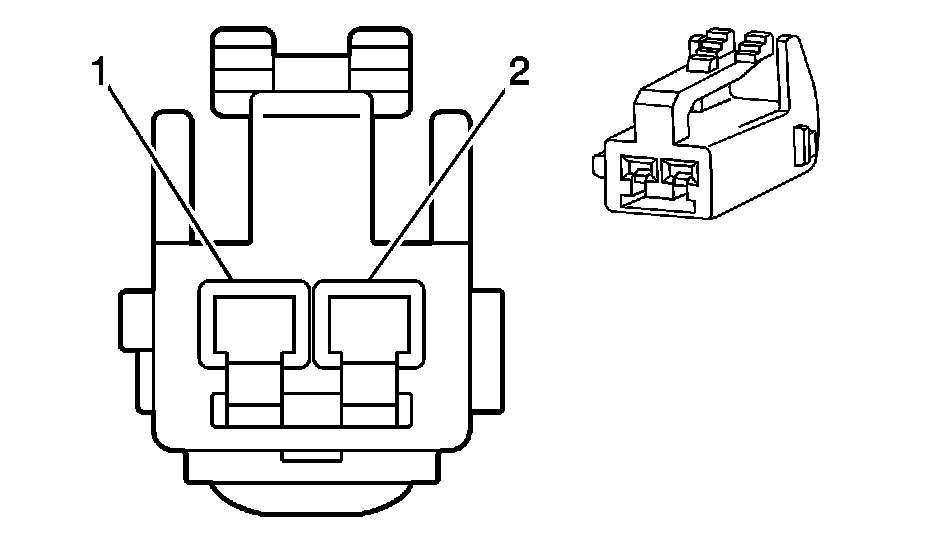 1
2