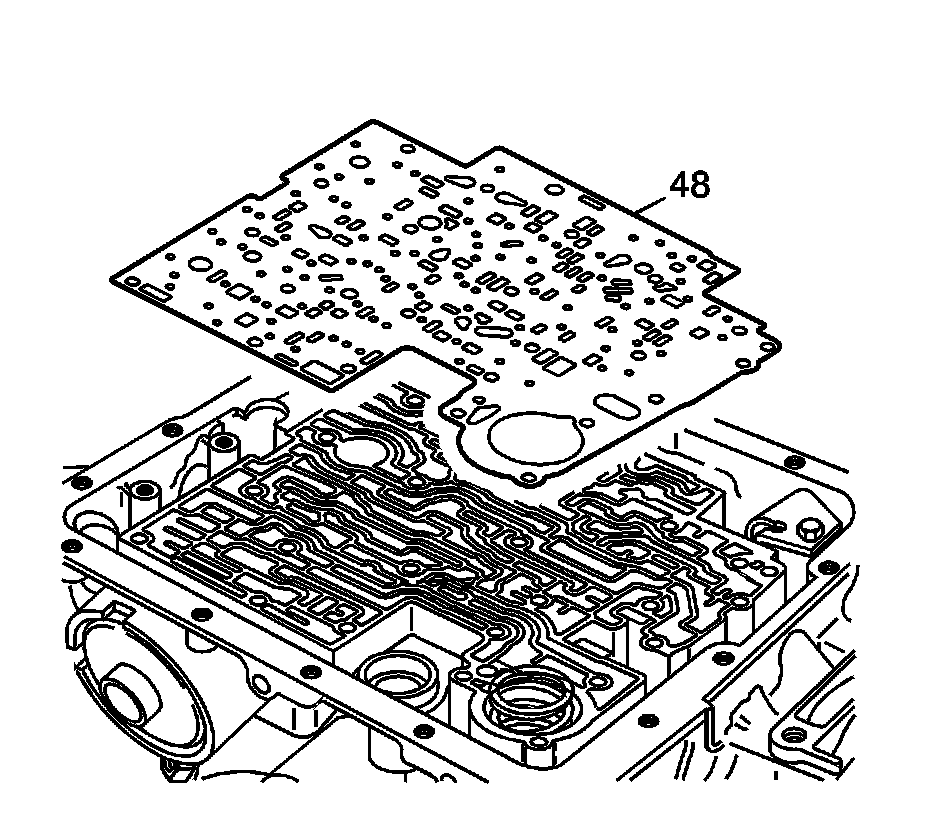 48