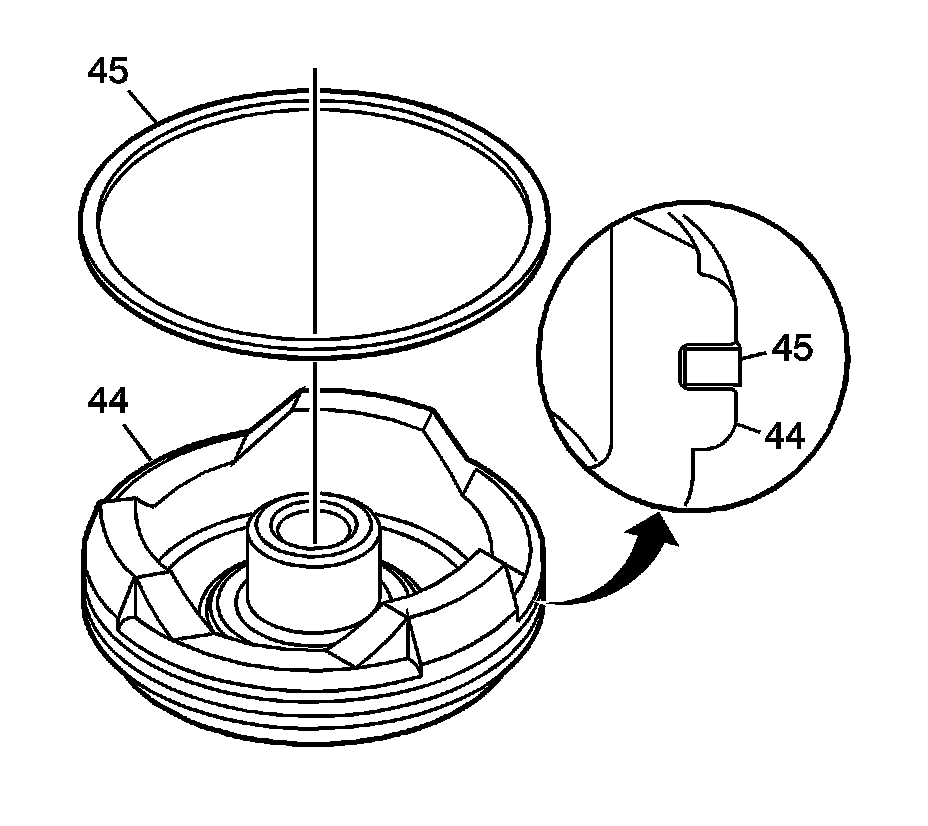 45

44

45

44