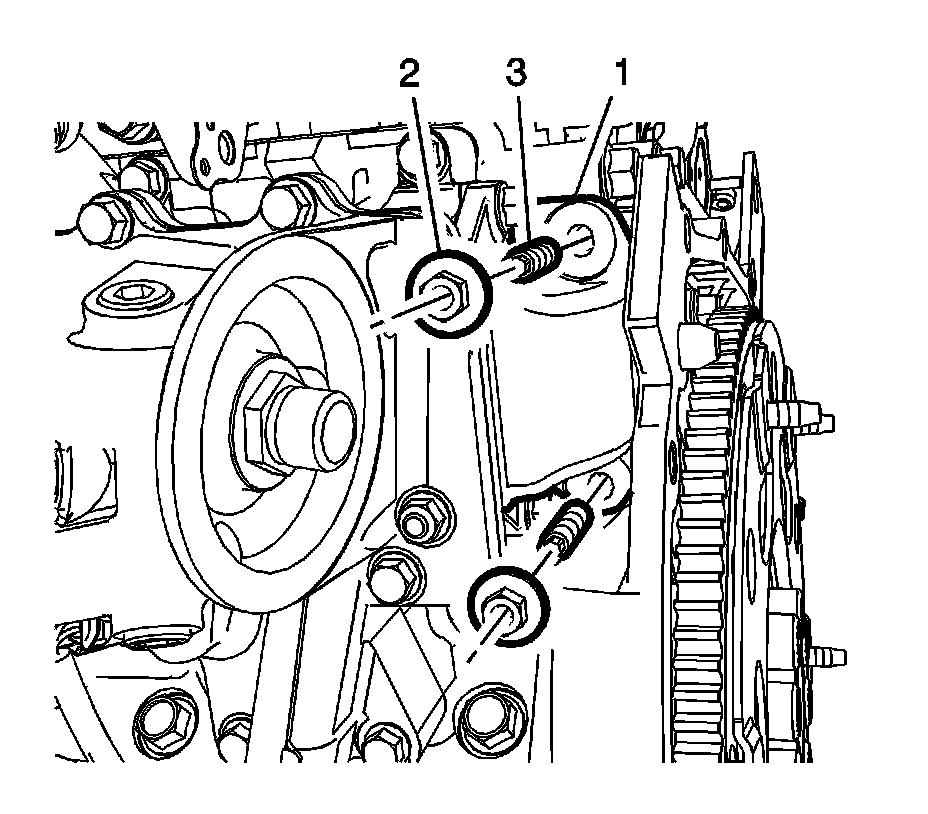 2 3 1