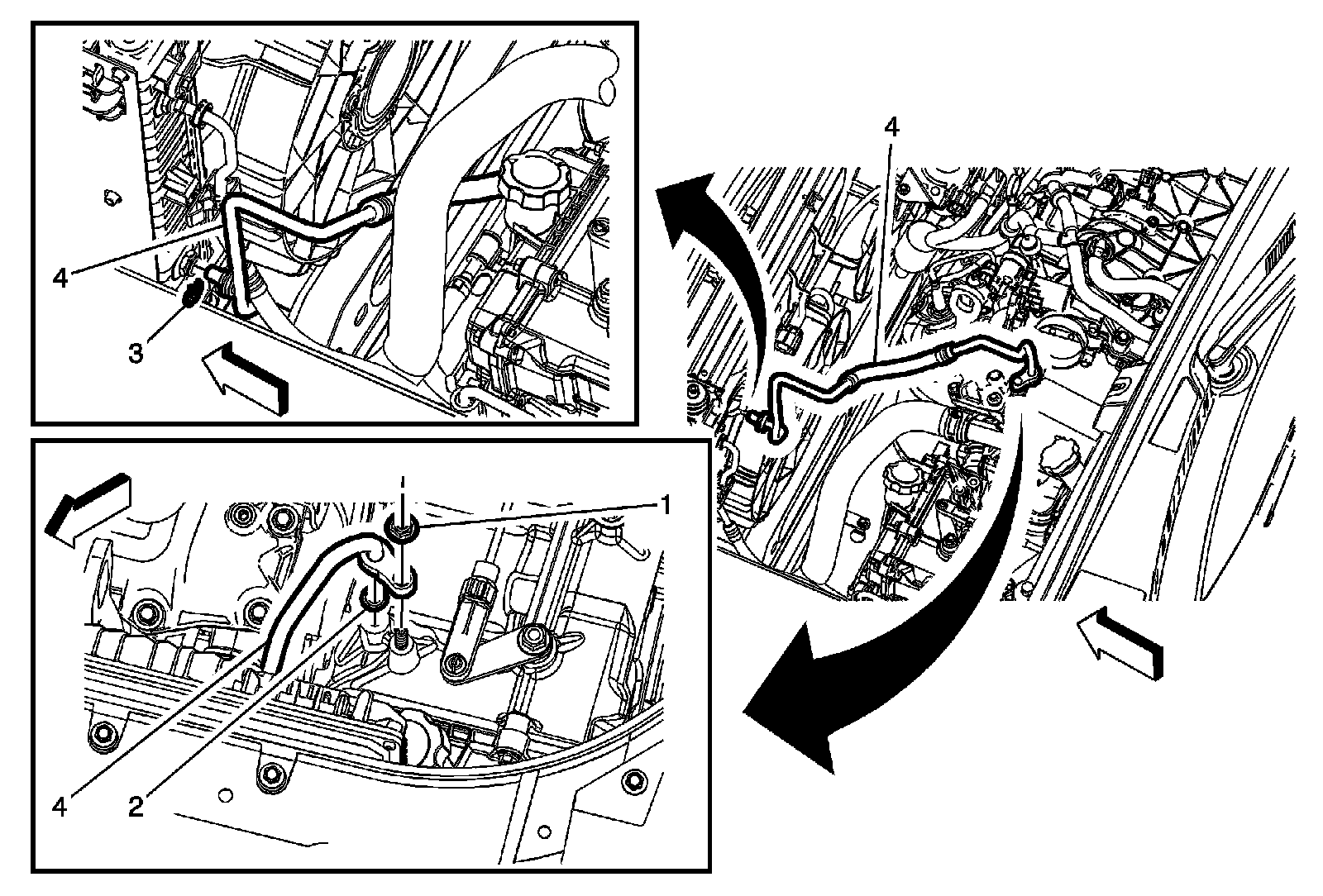 4
3
4
1
4
2