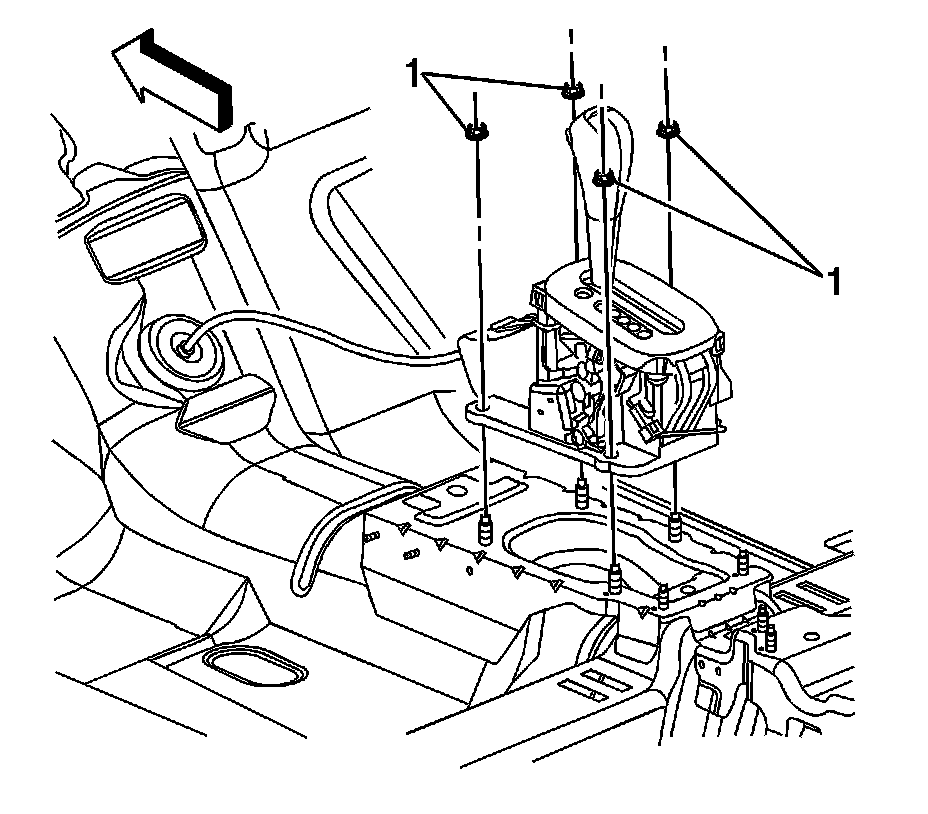 1

1