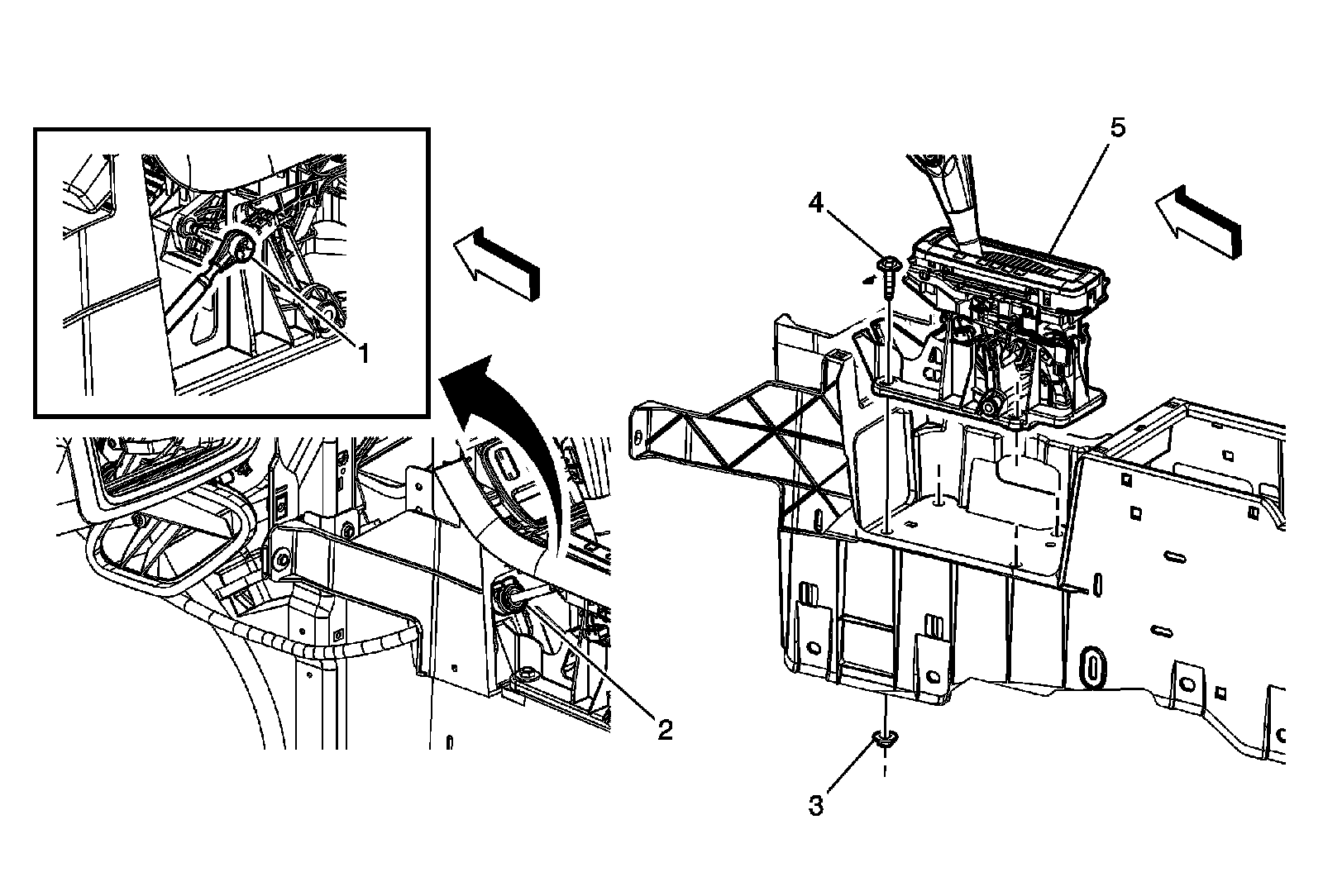 1
2
4
5
3