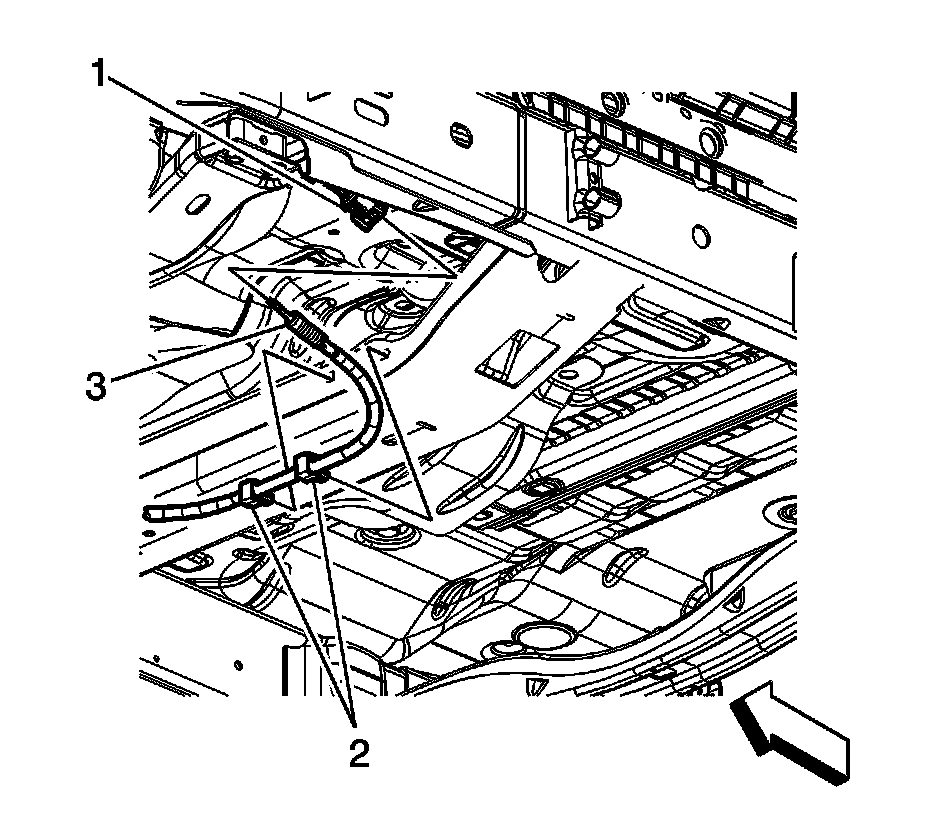 1
3
2