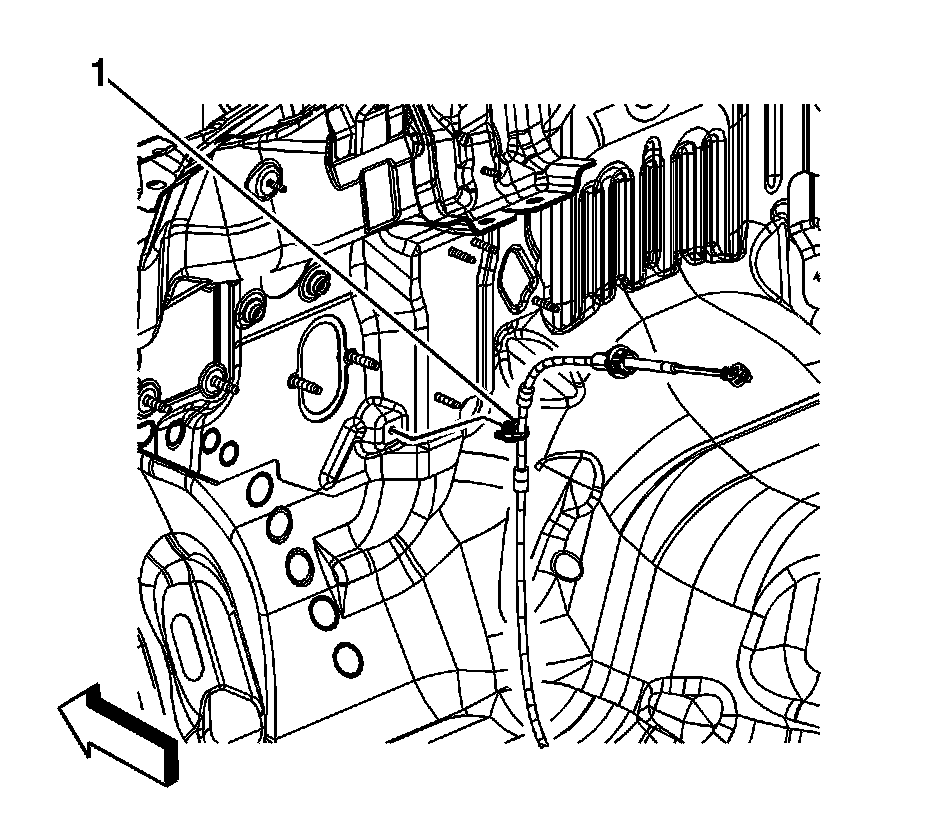 1