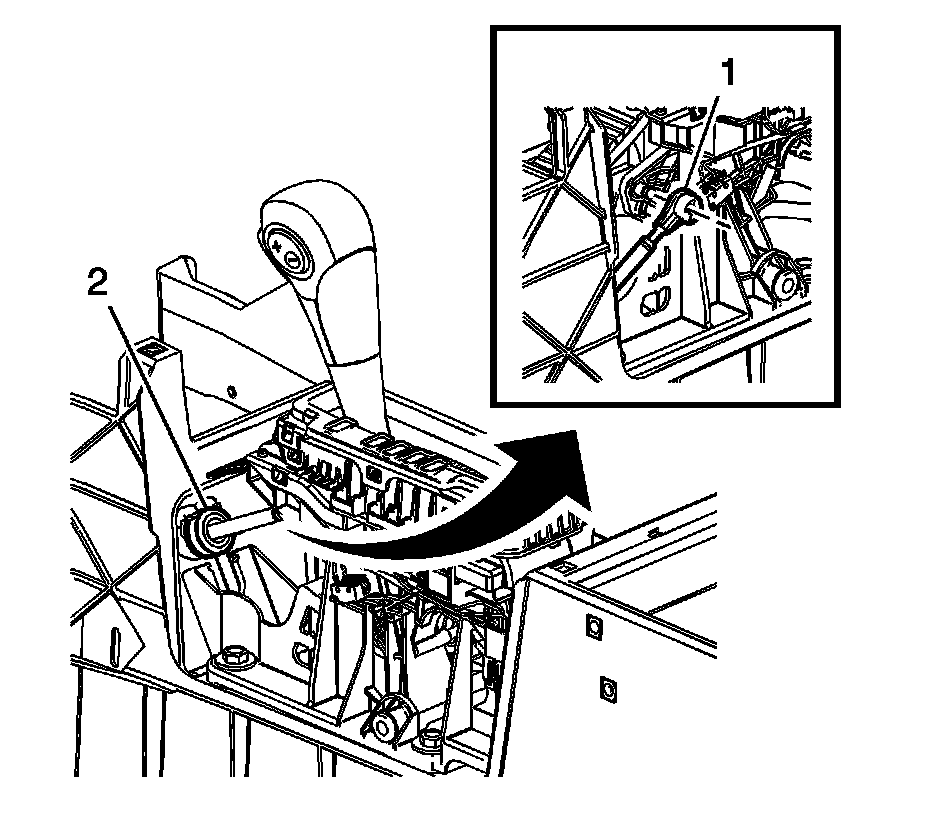 1
2