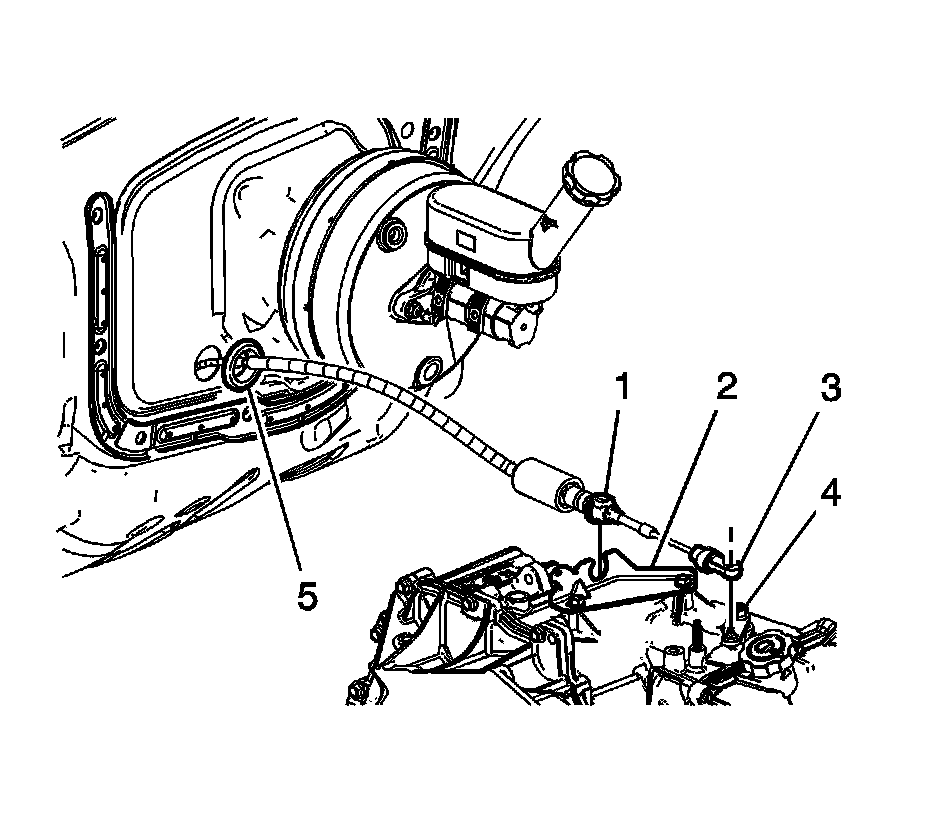 1
2
3
4
5