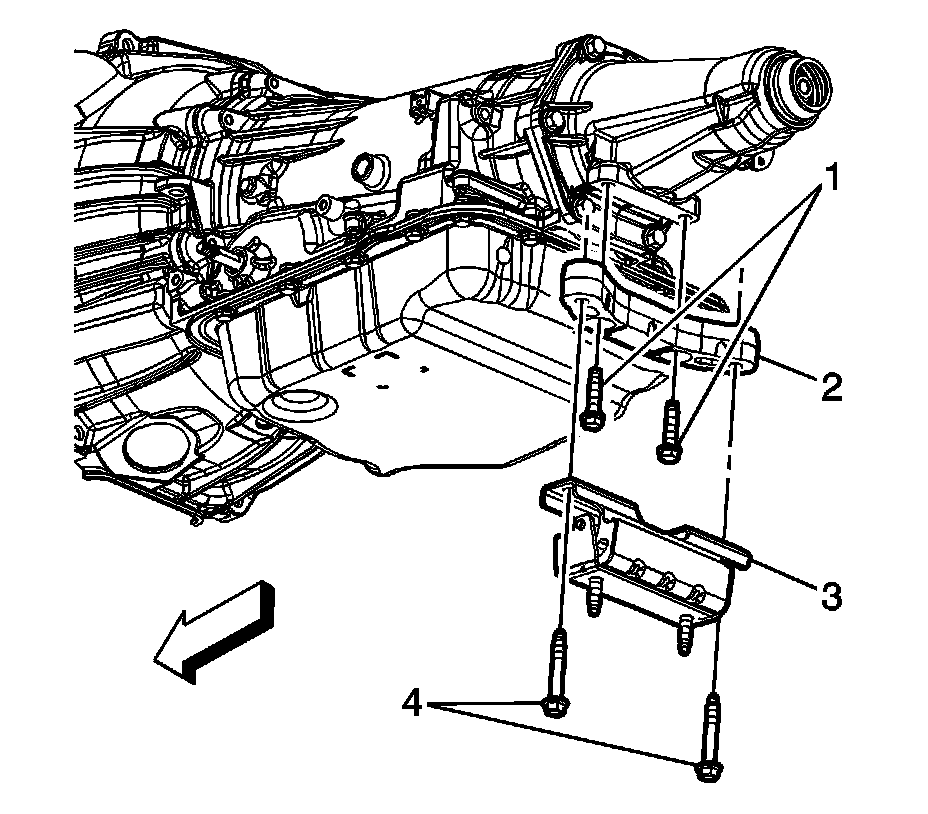 1
2
3
4