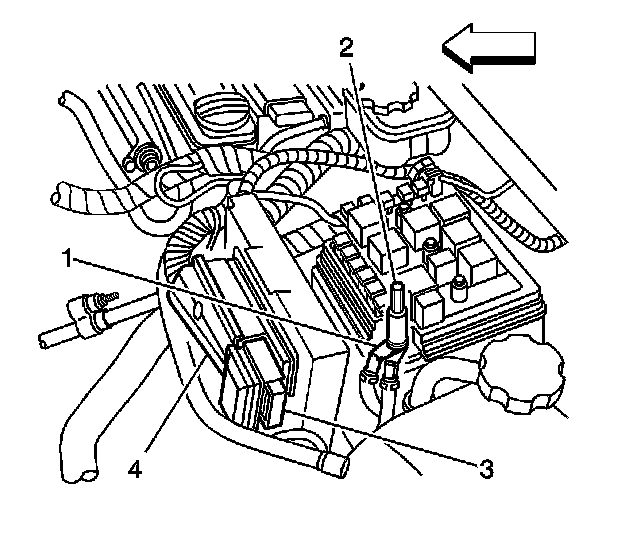 2
1
4
3