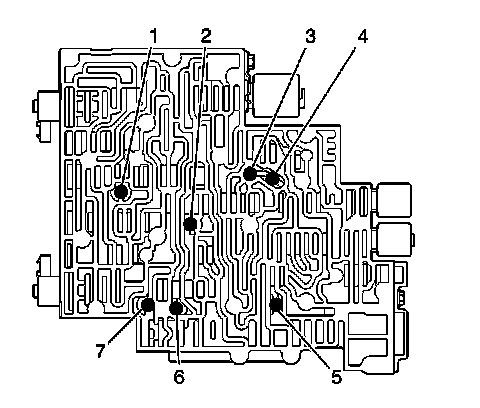 1
2
3
4
7
6
5