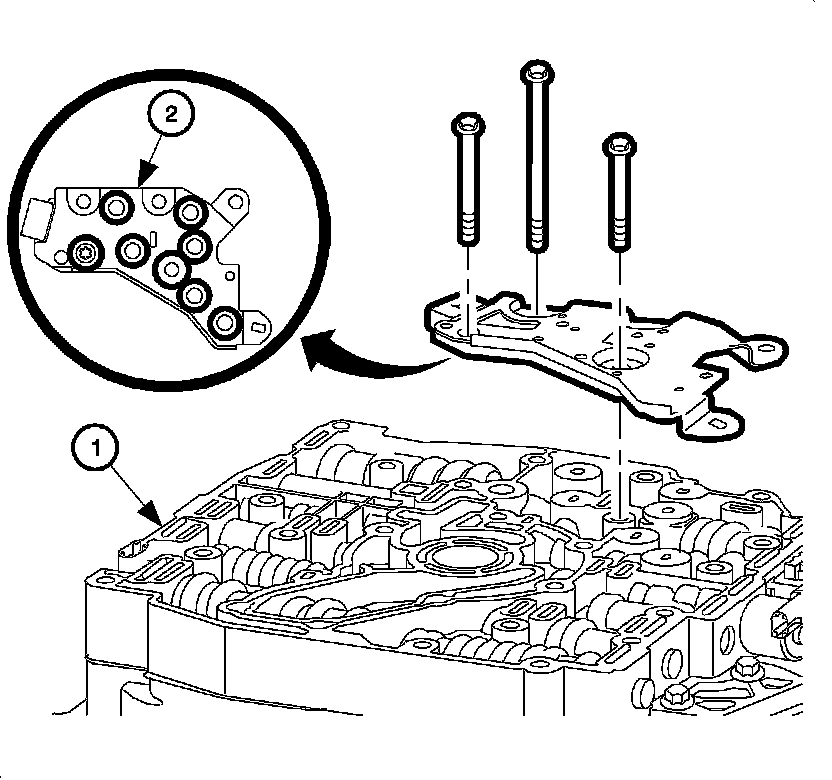 2

1