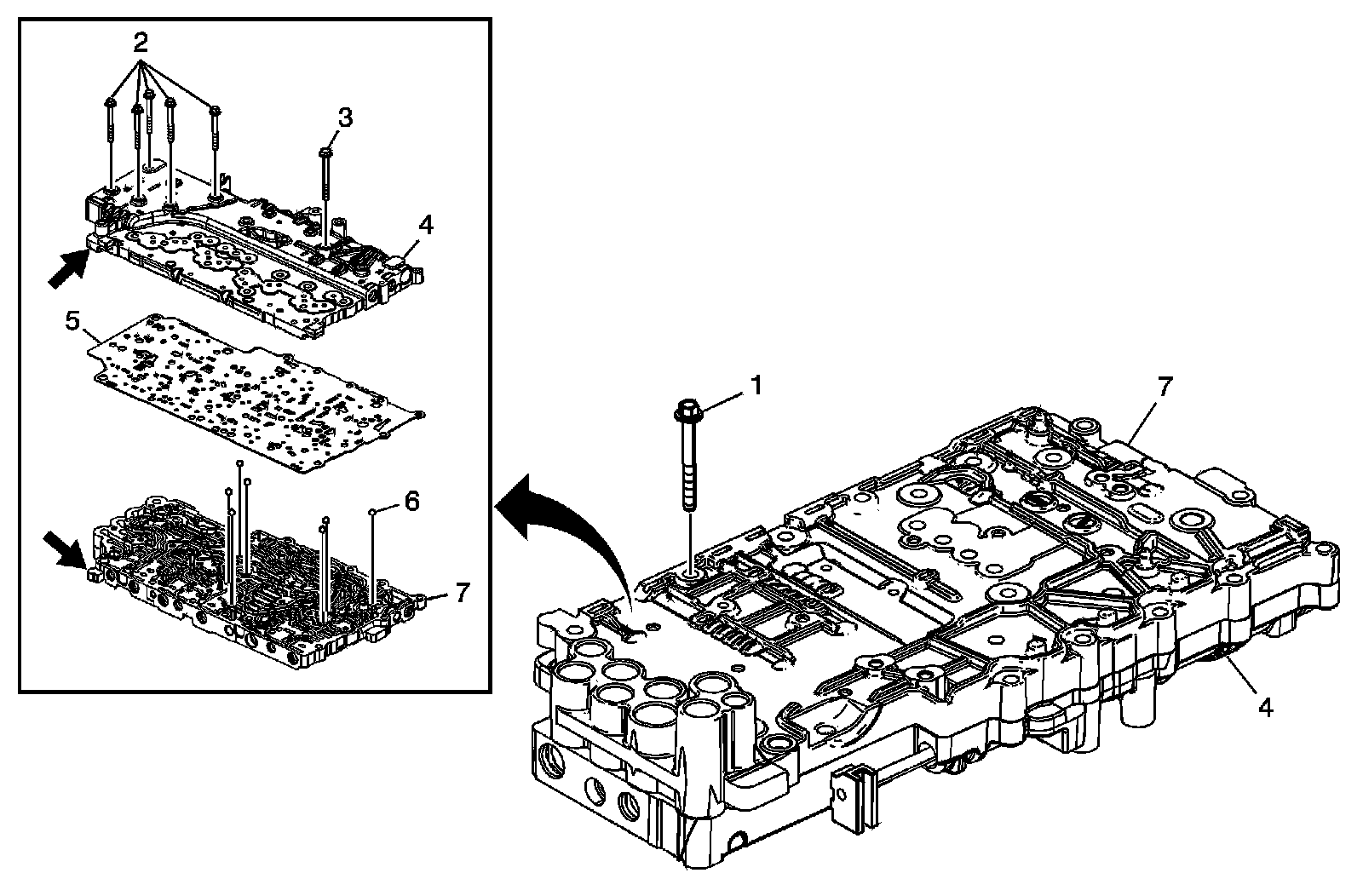 2
3
4
5
6
7
1
7
4