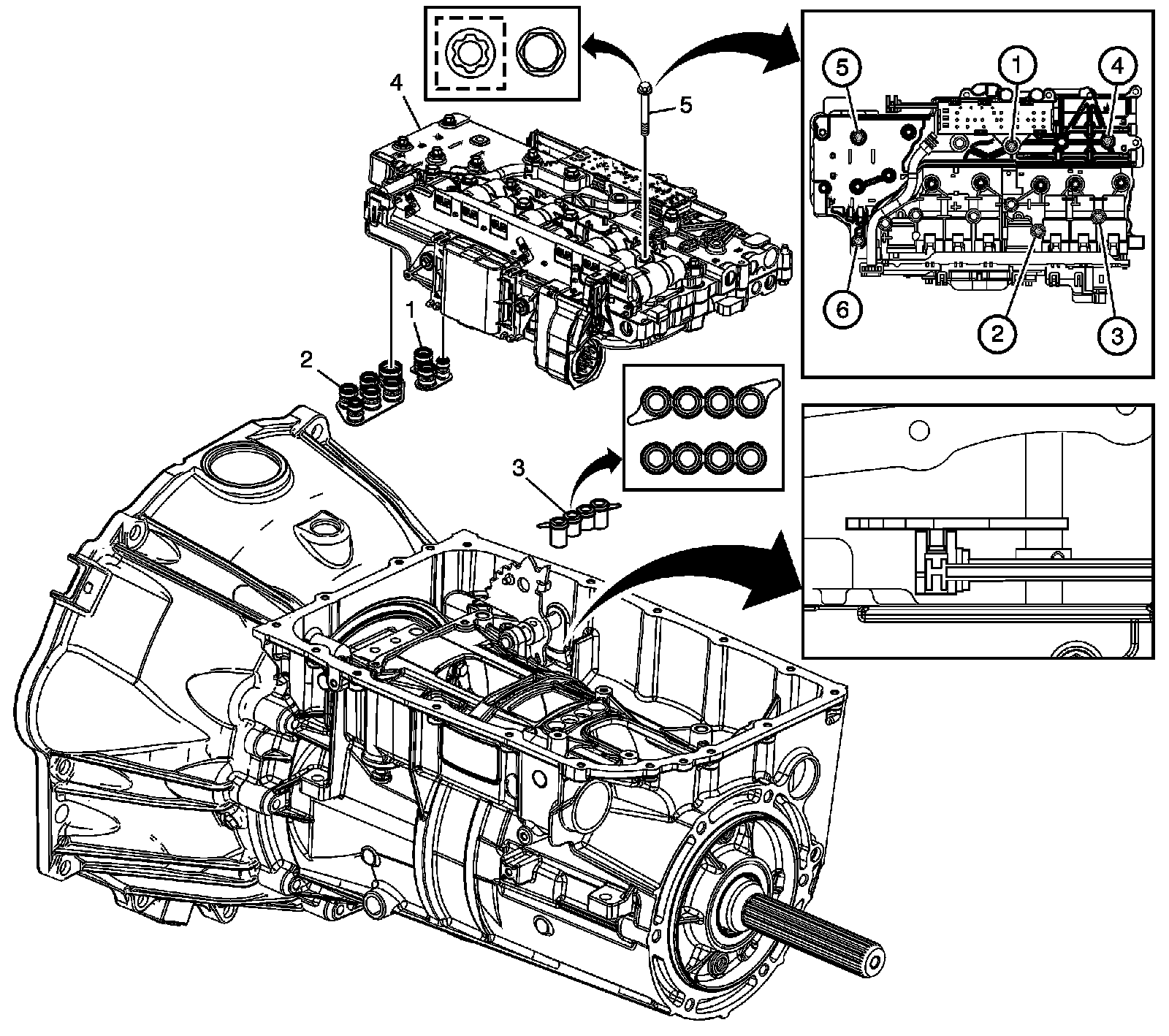 4
5
1
2
3
5
1
4
6
2
3