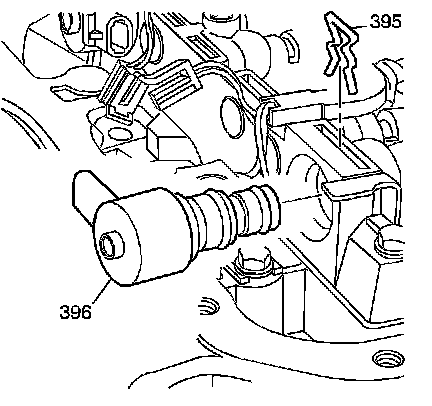 395

396