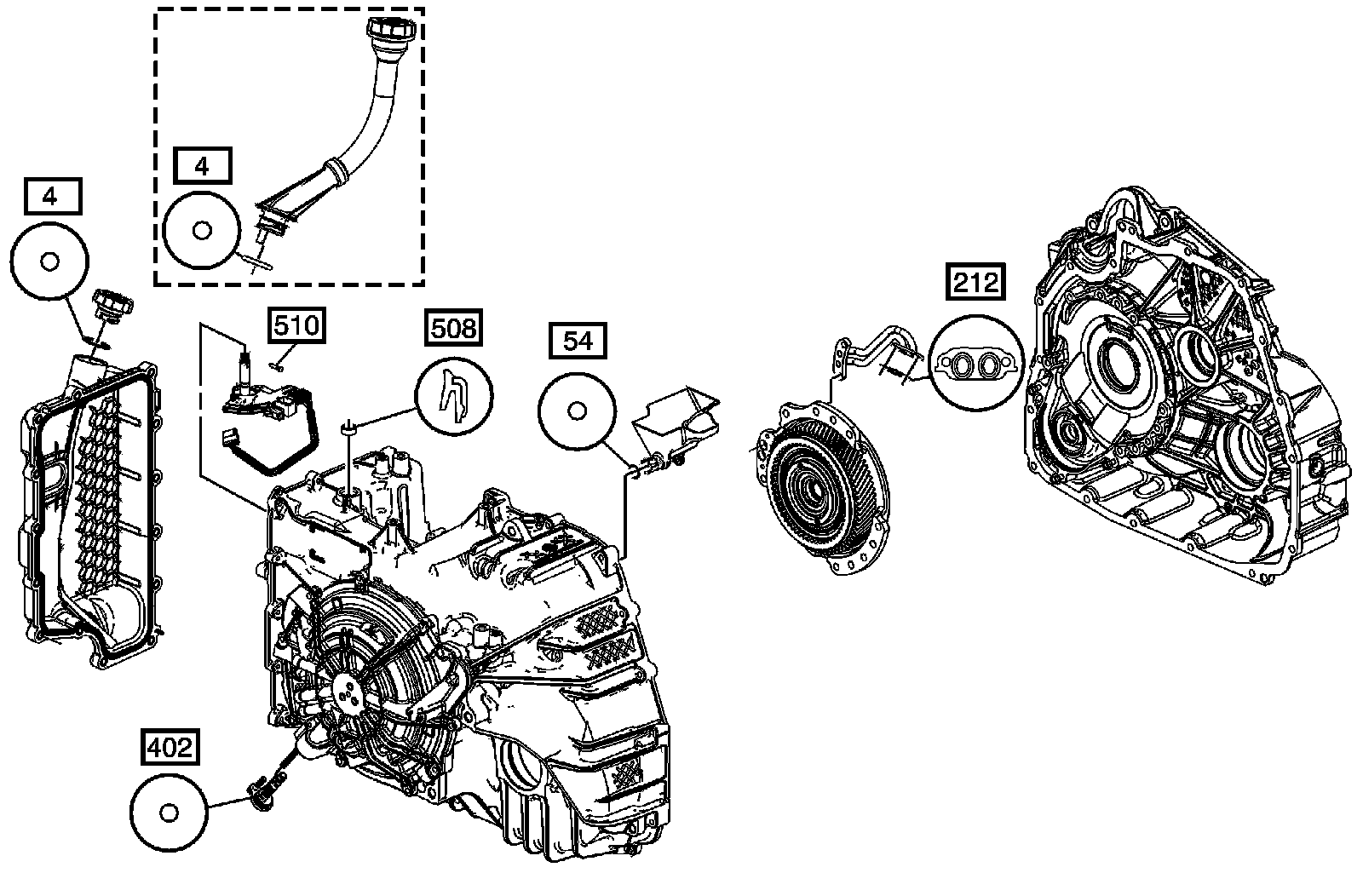 4

4

510

508

54

212

402