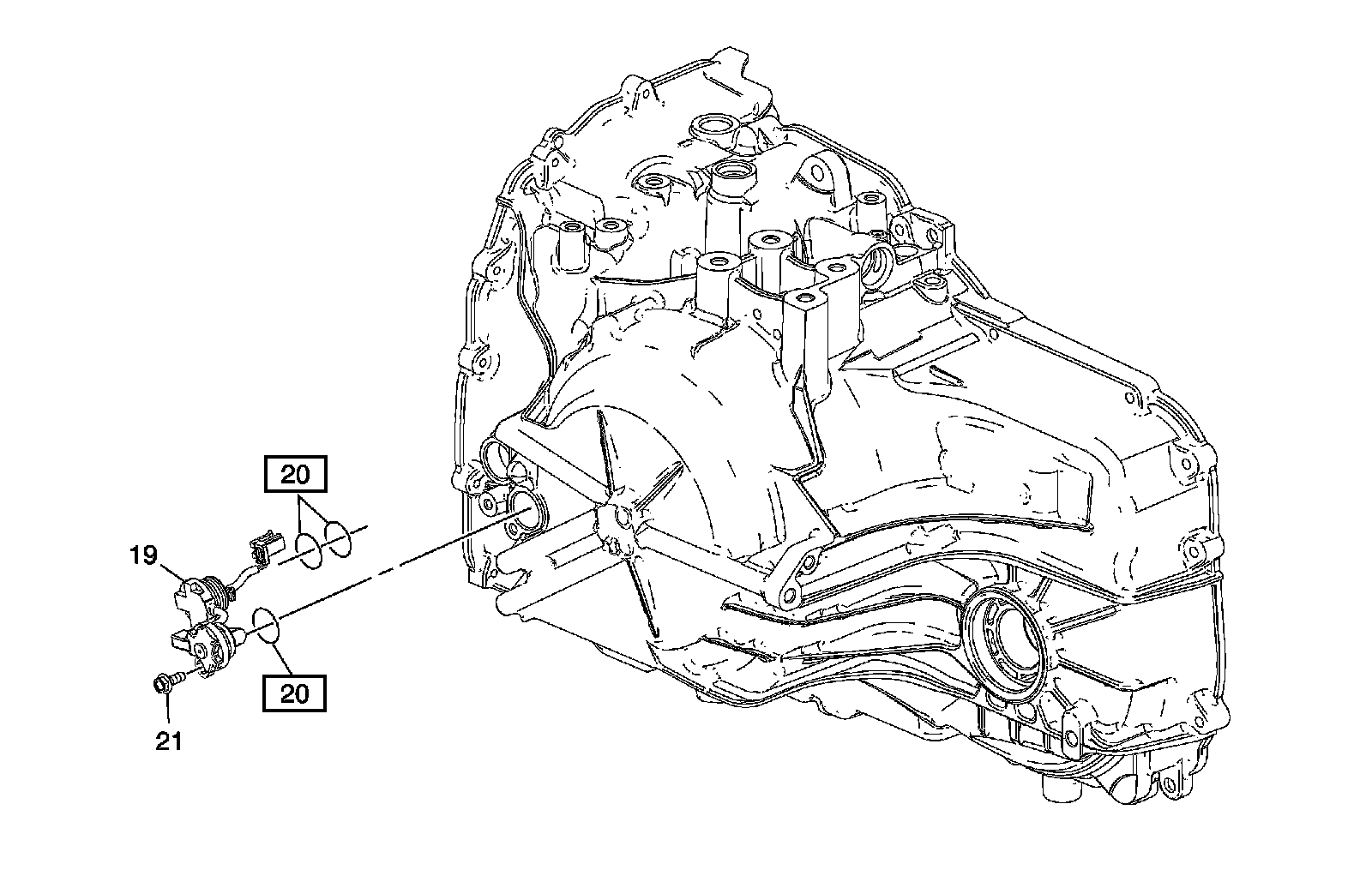 20

19

20

21