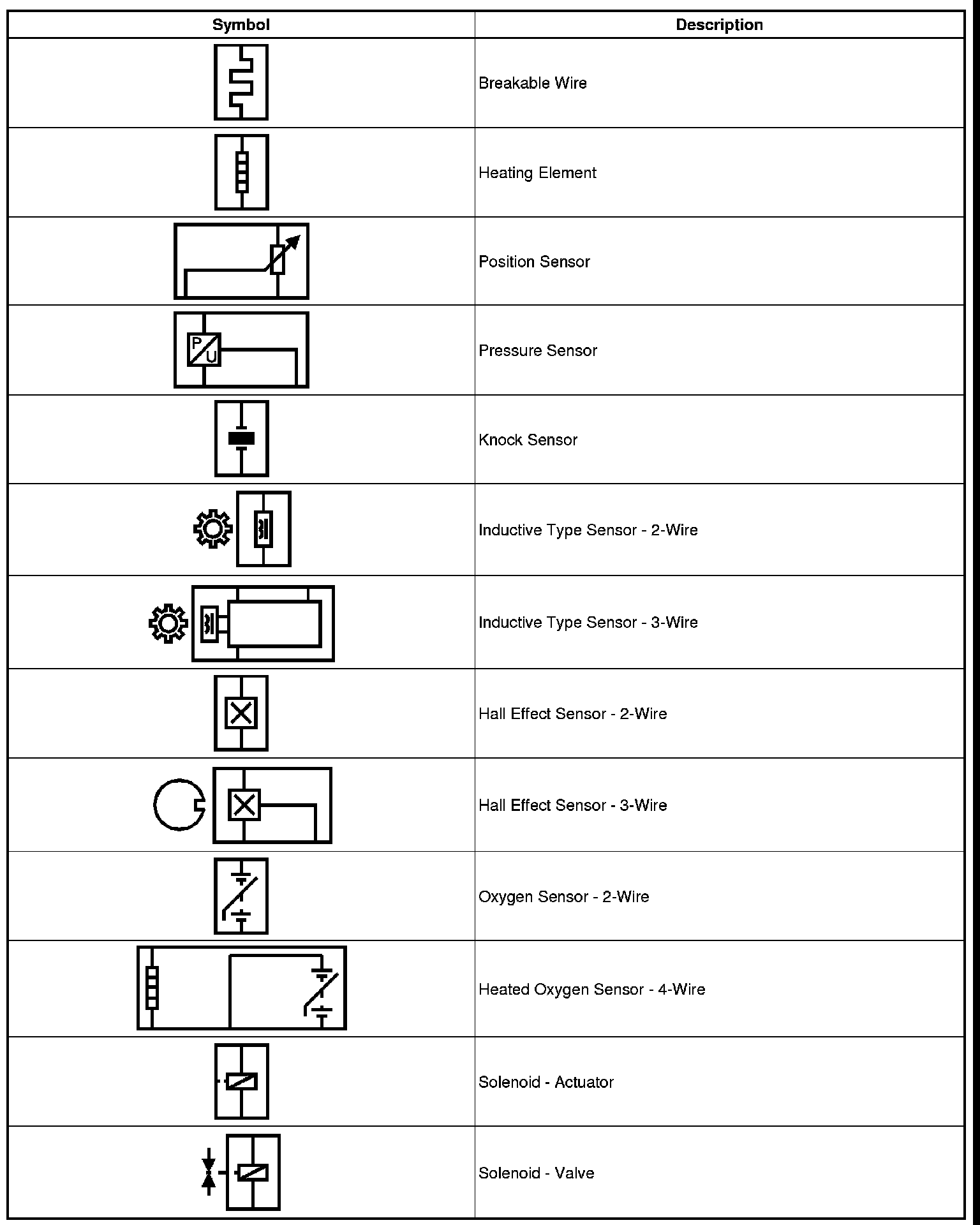 | Symbol | Description |
|---|---|
| | Breakable Wire |
| | Heating Element |
| | Position Sensor |
| P U | Pressure Sensor |
| | Knock Sensor |
| | Inductive Type Sensor - 2-Wire |
| | Inductive Type Sensor - 3-Wire |
| | Hall Effect Sensor - 2-Wire |
| | Hall Effect Sensor - 3-Wire |
| | Oxygen Sensor - 2-Wire |
| | Heated Oxygen Sensor - 4-Wire |
| | Solenoid - Actuator |
| | Solenoid - Valve |