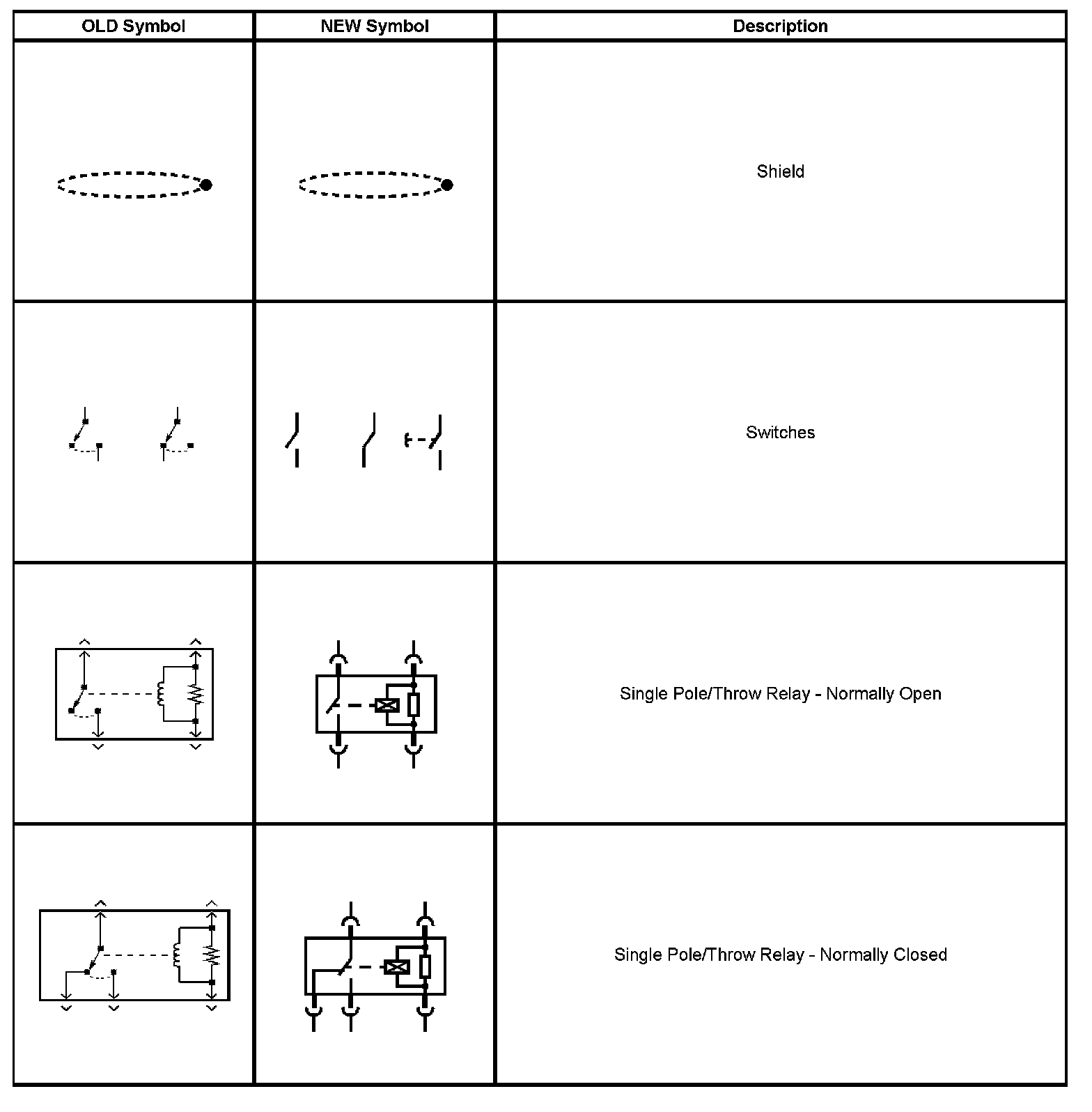 | OLD Symbol | NEW Symbol | Description |
|---|---|---|
| | | Shield |
| | | Switches |
| | | Single Pole/Throw Relay - Normally Open |
| | | Single Pole/Throw Relay - Normally Closed |