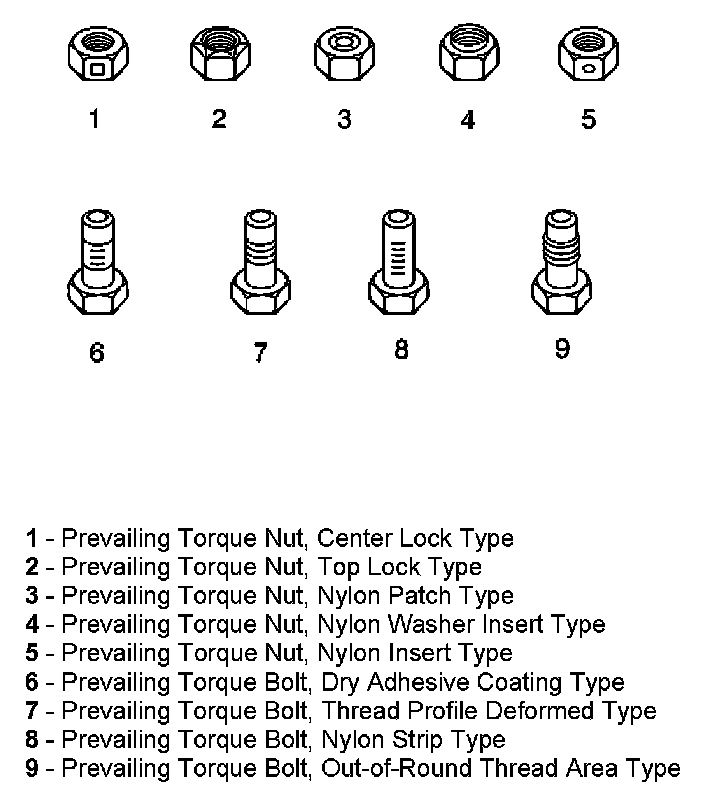 1 2 3 4 5

6 7 8 9

1 - Prevailing Torque Nut, Center Lock Type
2 - Prevailing Torque Nut, Top Lock Type
3 - Prevailing Torque Nut, Nylon Patch Type
4 - Prevailing Torque Nut, Nylon Washer Insert Type
5 - Prevailing Torque Nut, Nylon Insert Type
6 - Prevailing Torque Bolt, Dry Adhesive Coating Type
7 - Prevailing Torque Bolt, Thread Profile Deformed Type
8 - Prevailing Torque Bolt, Nylon Strip Type
9 - Prevailing Torque Bolt, Out-of-Round Thread Area Type