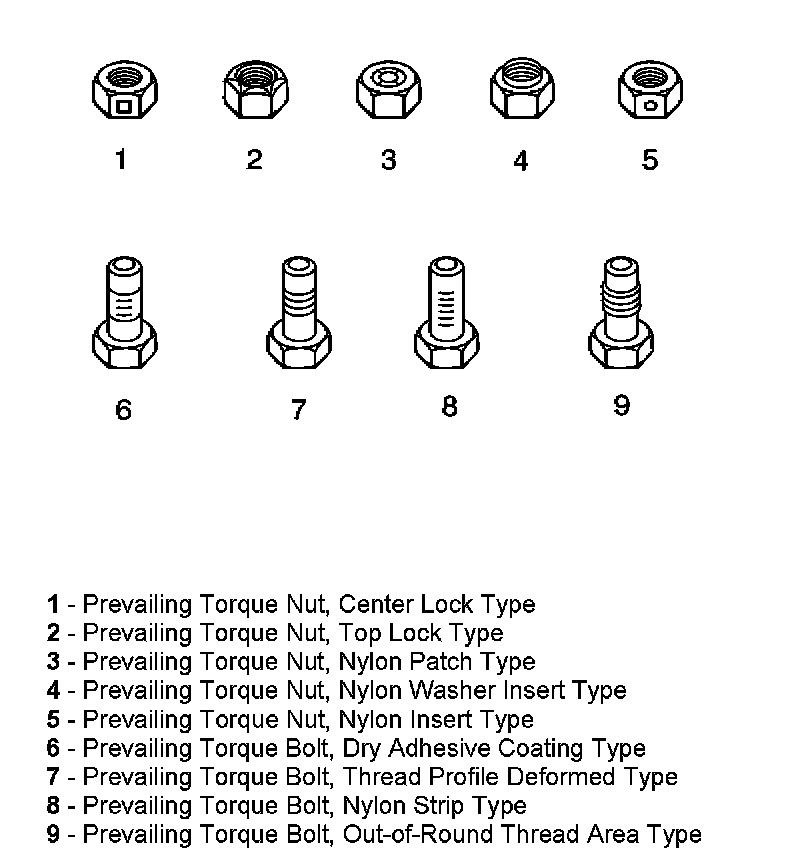 1 2 3 4 5

6 7 8 9

1 - Prevailing Torque Nut, Center Lock Type
2 - Prevailing Torque Nut, Top Lock Type
3 - Prevailing Torque Nut, Nylon Patch Type
4 - Prevailing Torque Nut, Nylon Washer Insert Type
5 - Prevailing Torque Nut, Nylon Insert Type
6 - Prevailing Torque Bolt, Dry Adhesive Coating Type
7 - Prevailing Torque Bolt, Thread Profile Deformed Type
8 - Prevailing Torque Bolt, Nylon Strip Type
9 - Prevailing Torque Bolt, Out-of-Round Thread Area Type