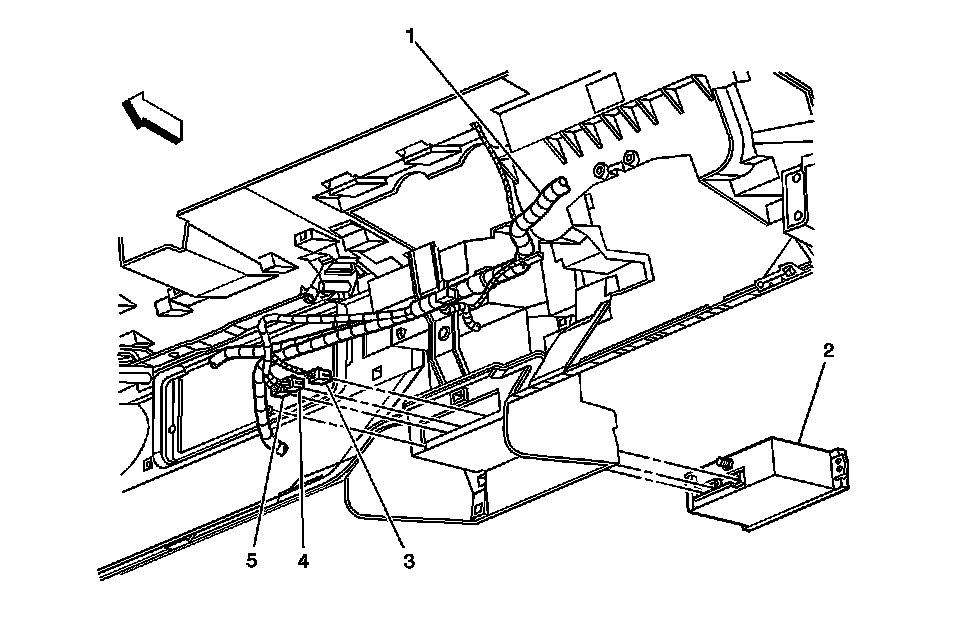 1
2
5
4
3