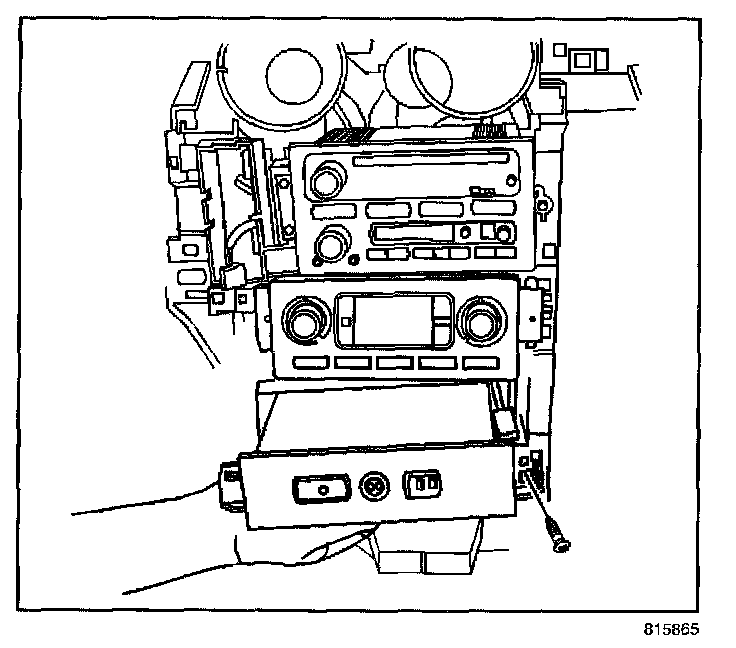 815865