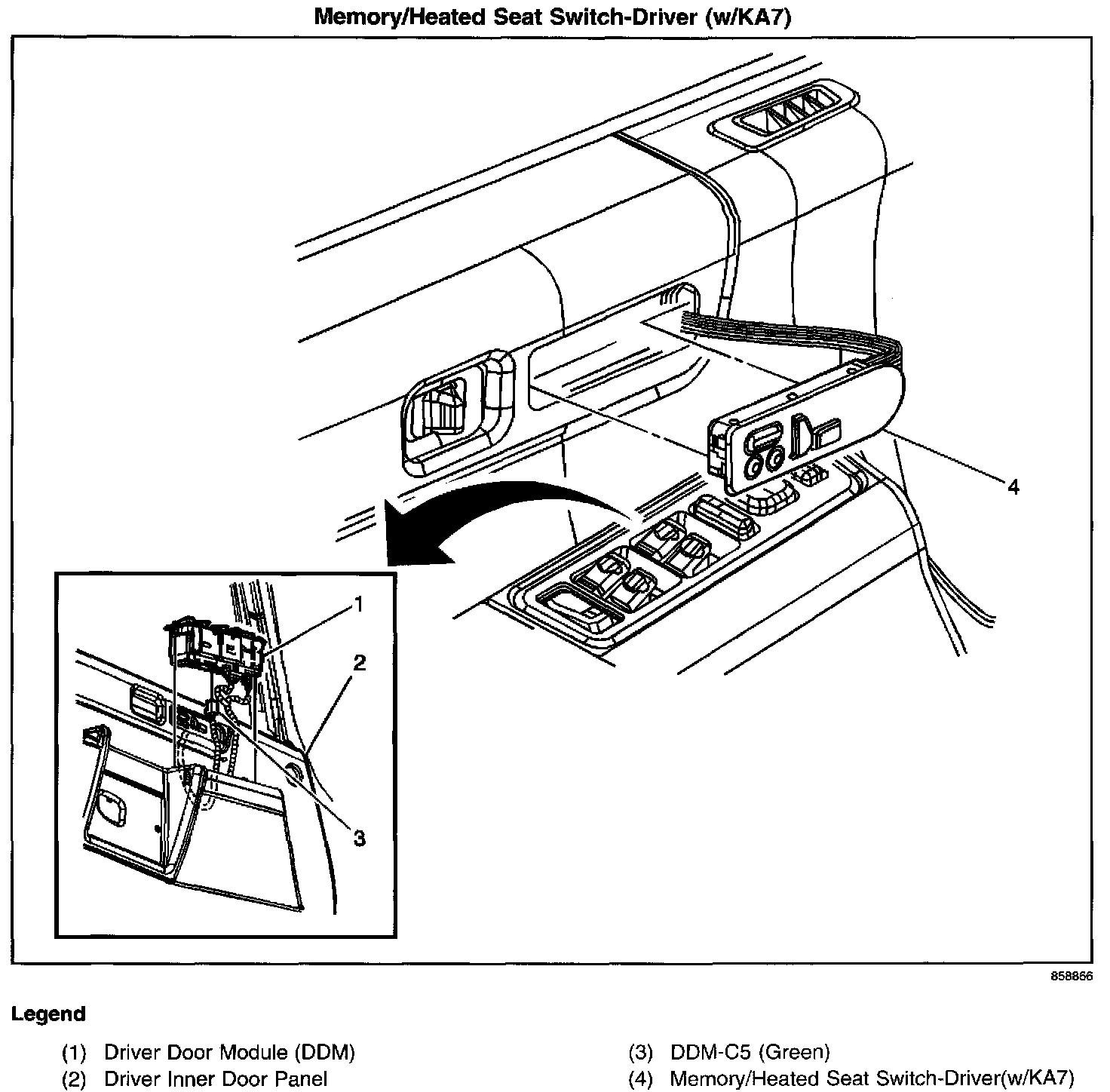 Memory/Heated Seat Switch-Driver (w/KA7)

4

1

2

3

858866

Legend

(1) Driver Door Module (DDM)
(2) Driver Inner Door Panel

(3) DDM-C5 (Green)
(4) Memory/Heated Seat Switch-Driver(w/KA7)