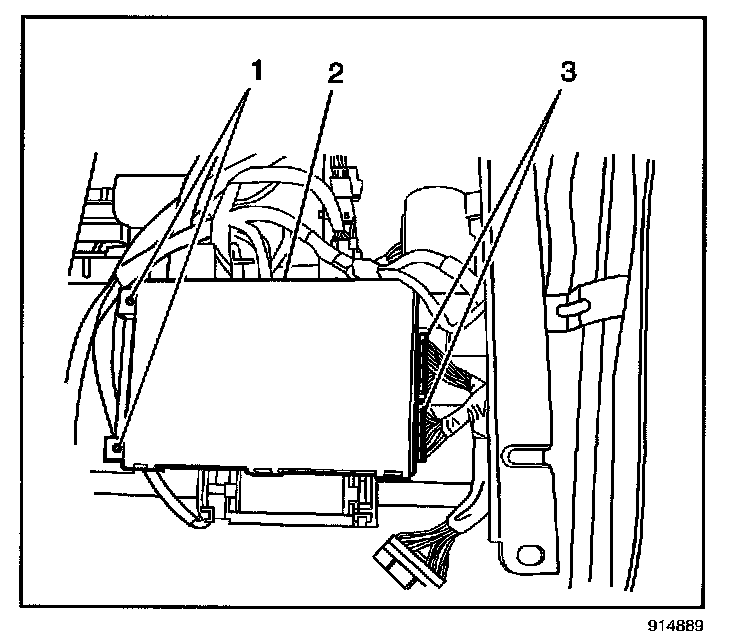 1
2
3

914889