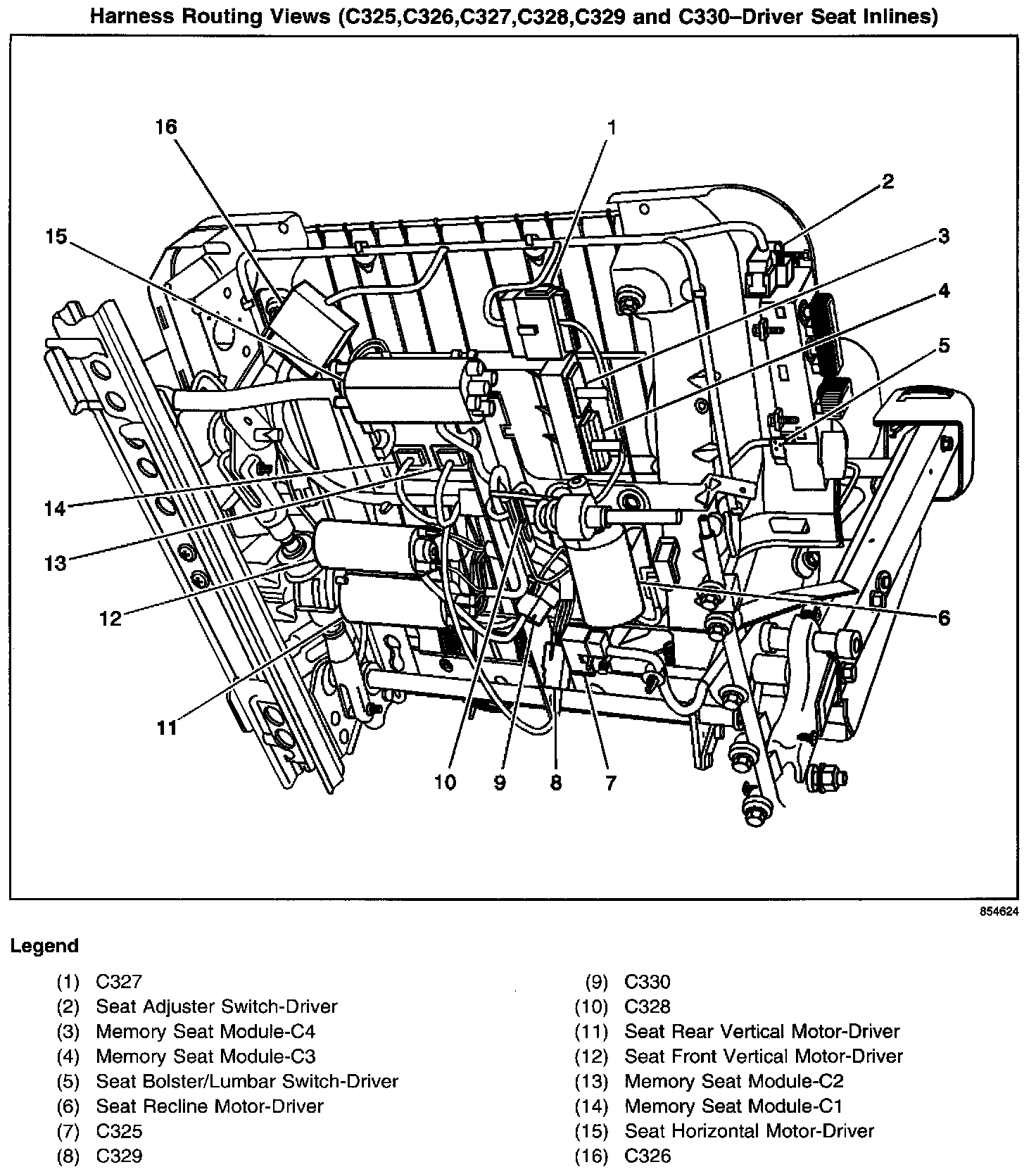 Harness Routing Views (C325,C326,C327,C328,C329 and C330–Driver Seat Inlines)

16
1
2
15
3
4
5
14
13
12
6
11
10
9
8
7

854624

Legend

(1) C327
(2) Seat Adjuster Switch-Driver
(3) Memory Seat Module-C4
(4) Memory Seat Module-C3
(5) Seat Bolster/Lumbar Switch-Driver
(6) Seat Recline Motor-Driver
(7) C325
(8) C329

(9) C330
(10) C328
(11) Seat Rear Vertical Motor-Driver
(12) Seat Front Vertical Motor-Driver
(13) Memory Seat Module-C2
(14) Memory Seat Module-C1
(15) Seat Horizontal Motor-Driver
(16) C326