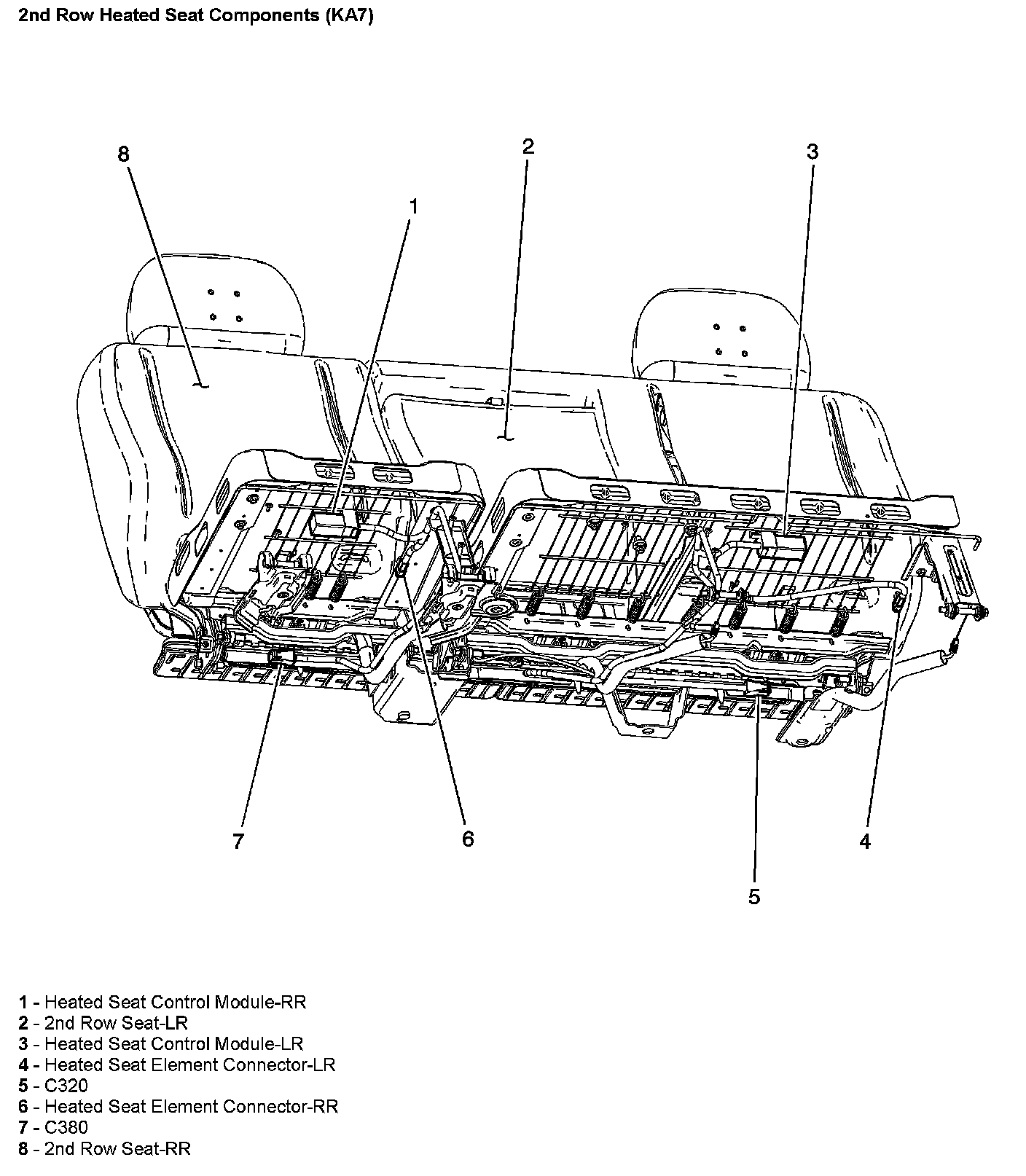 2nd Row Heated Seat Components (KA7)

8
2
3
1
7
6
4
5

1 - Heated Seat Control Module-RR
2 - 2nd Row Seat-LR
3 - Heated Seat Control Module-LR
4 - Heated Seat Element Connector-LR
5 - C320
6 - Heated Seat Element Connector-RR
7 - C380
8 - 2nd Row Seat-RR