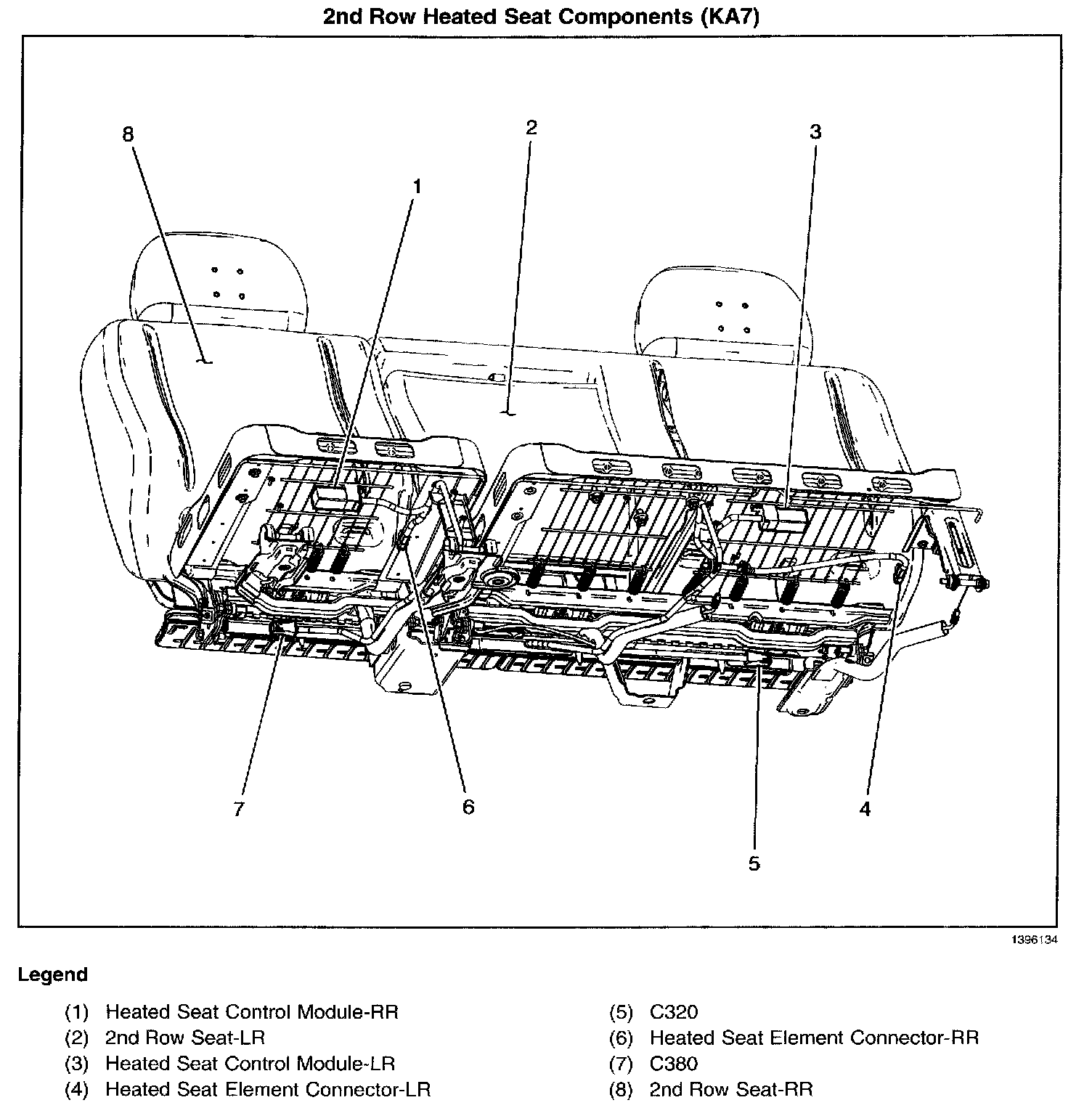 2nd Row Heated Seat Components (KA7)

8
2
3
1
7
6
4
5

1396134

Legend

(1) Heated Seat Control Module-RR
(2) 2nd Row Seat-LR
(3) Heated Seat Control Module-LR
(4) Heated Seat Element Connector-LR

(5) C320
(6) Heated Seat Element Connector-RR
(7) C380
(8) 2nd Row Seat-RR