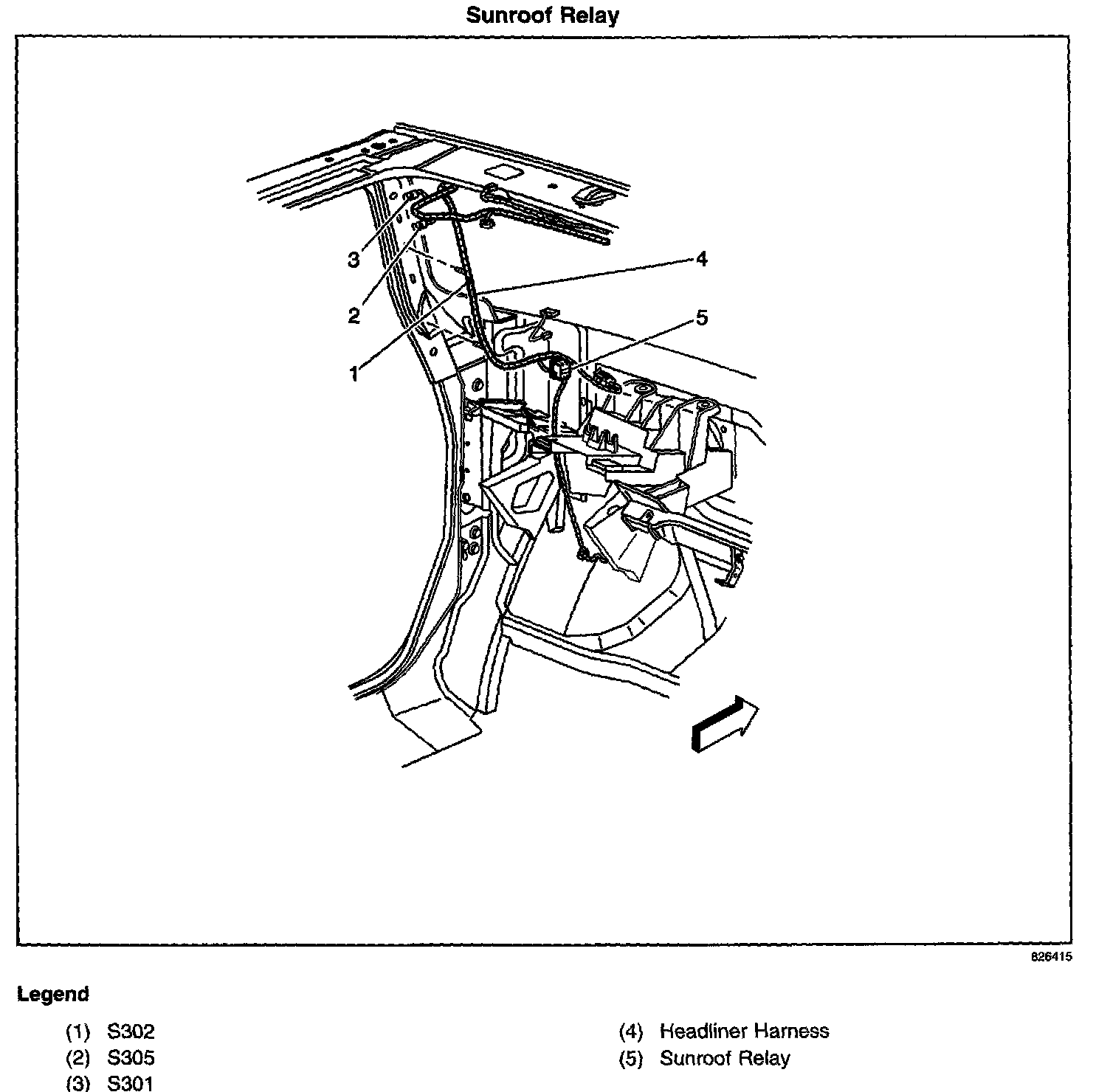 Sunroof Relay

3
2
1
4
5

826415

Legend

(1) S302
(2) S305
(3) S301

(4) Headliner Harness
(5) Sunroof Relay