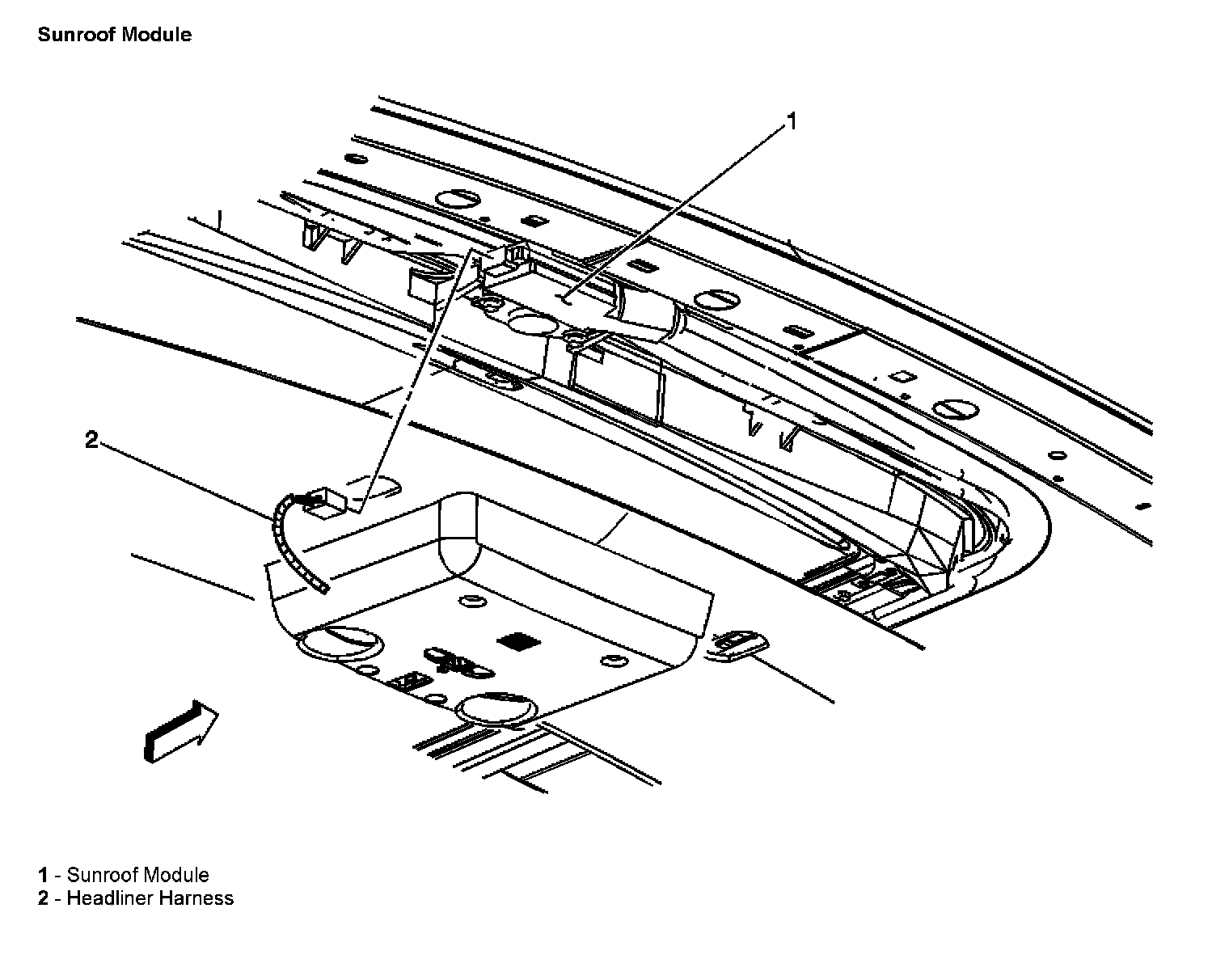 Sunroof Module

1

2

1 - Sunroof Module
2 - Headliner Harness