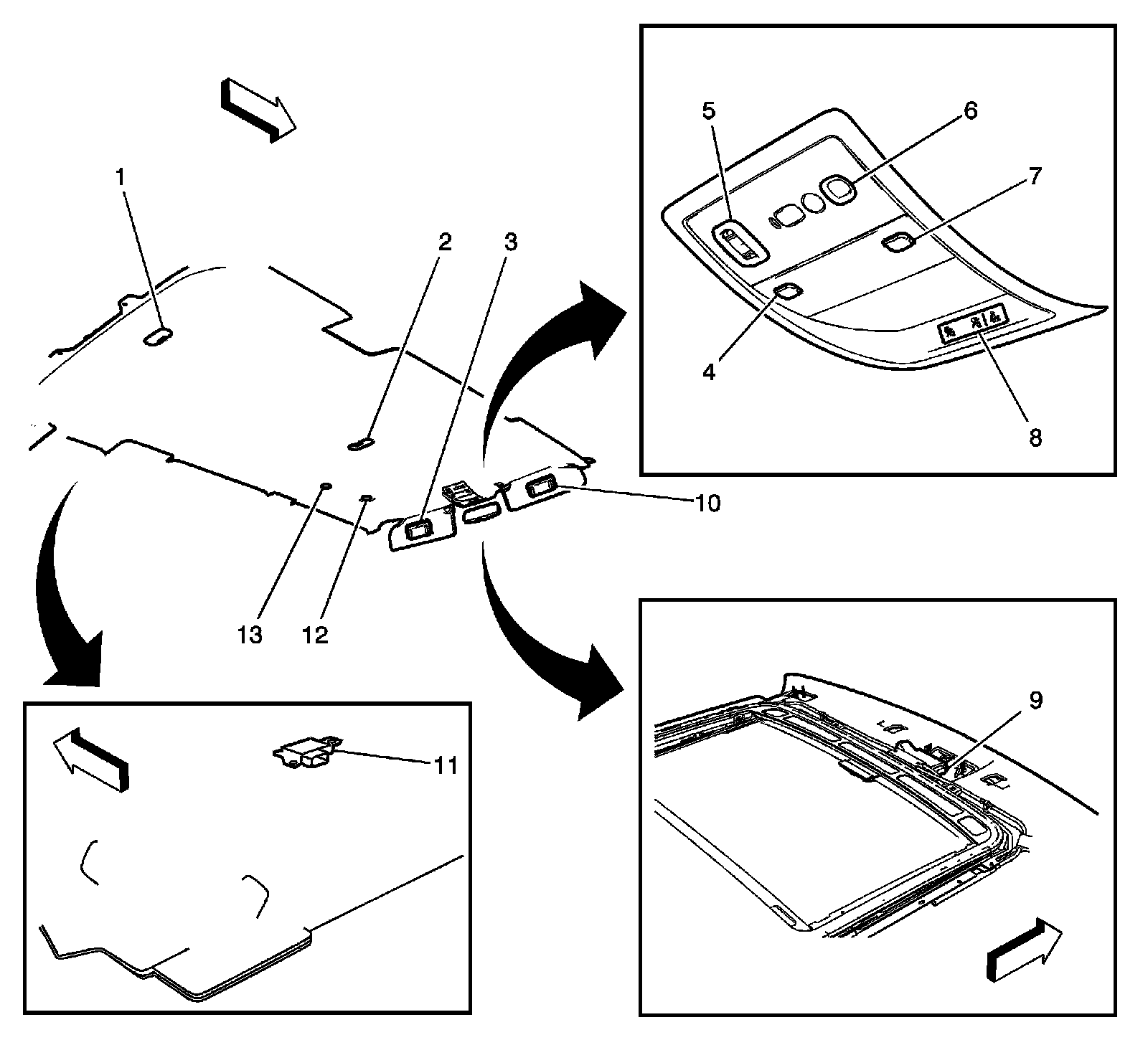 1

2

3

5

6

7

4

8

10

13

12

11

9