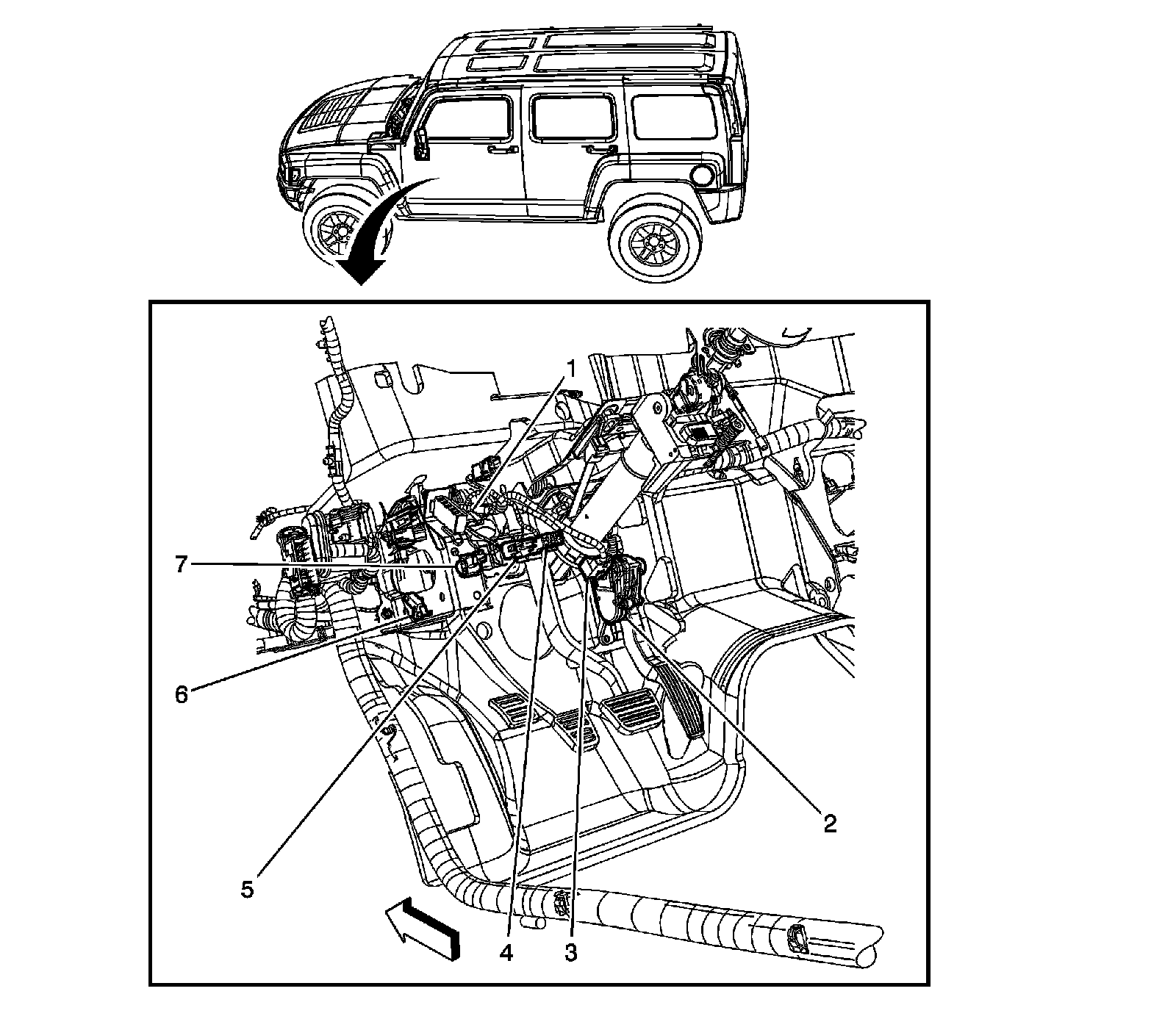 1
7
6
2
5
4
3