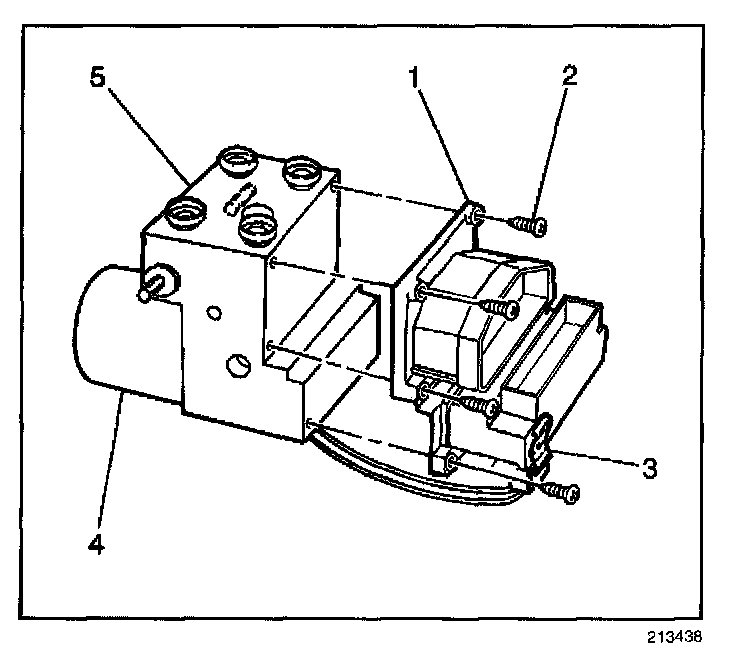 5
1
2
3
4
213438