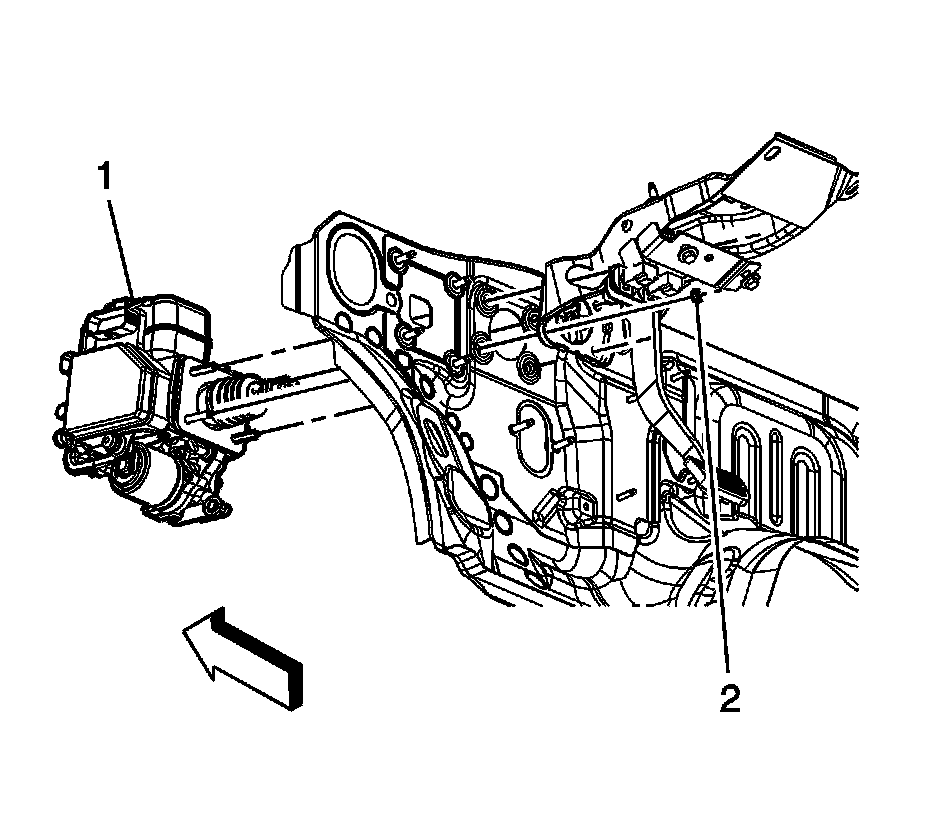 1

2