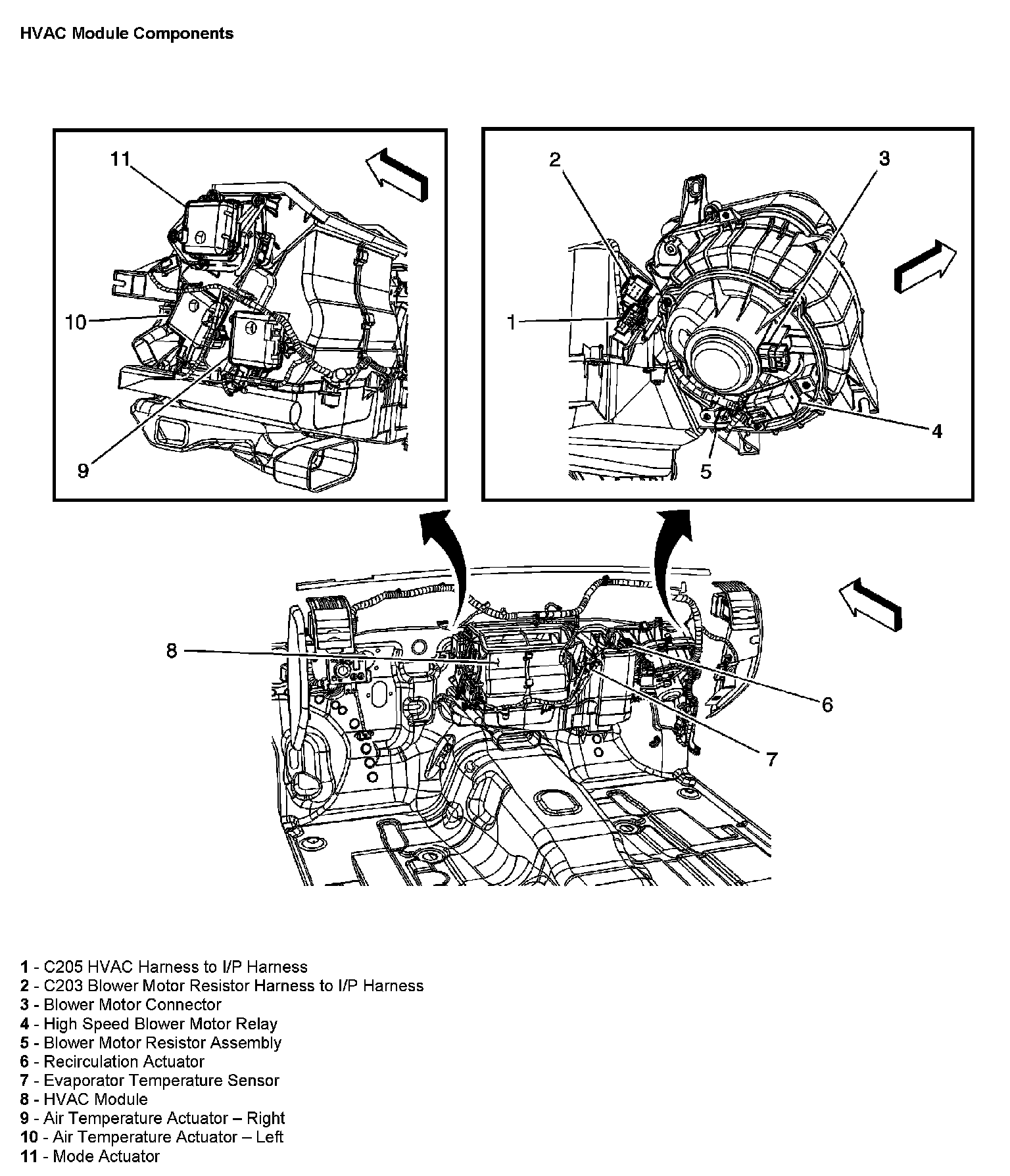 HVAC Module Components

11

10

9

2

3

1

4

5

8

6

7

1 - C205 HVAC Harness to I/P Harness
2 - C203 Blower Motor Resistor Harness to I/P Harness
3 - Blower Motor Connector
4 - High Speed Blower Motor Relay
5 - Blower Motor Resistor Assembly
6 - Recirculation Actuator
7 - Evaporator Temperature Sensor
8 - HVAC Module
9 - Air Temperature Actuator – Right
10 - Air Temperature Actuator – Left
11 - Mode Actuator