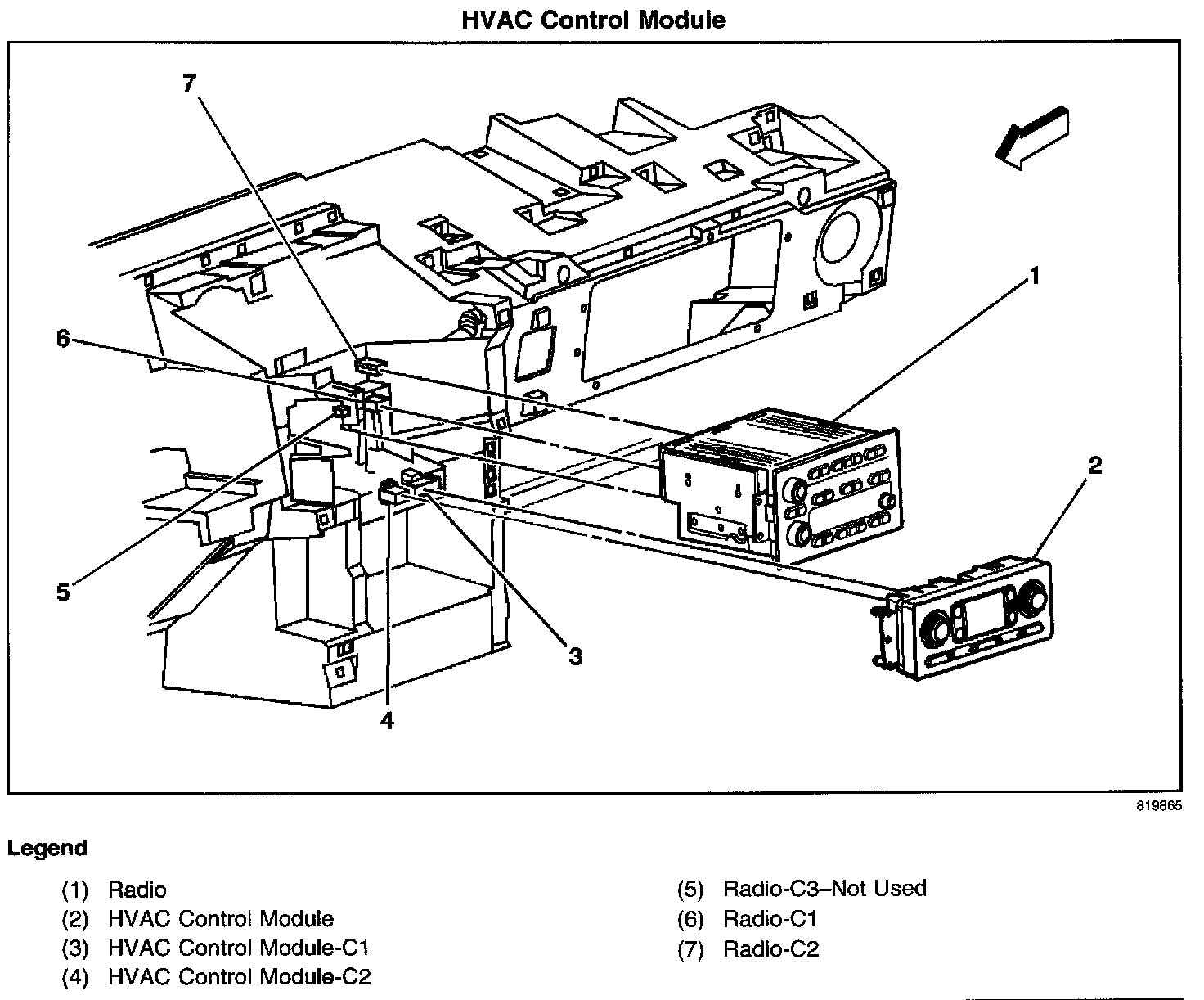 HVAC Control Module

7

1

6

2

5

3

4

819865

Legend

(1) Radio
(2) HVAC Control Module
(3) HVAC Control Module-C1
(4) HVAC Control Module-C2

(5) Radio-C3–Not Used
(6) Radio-C1
(7) Radio-C2